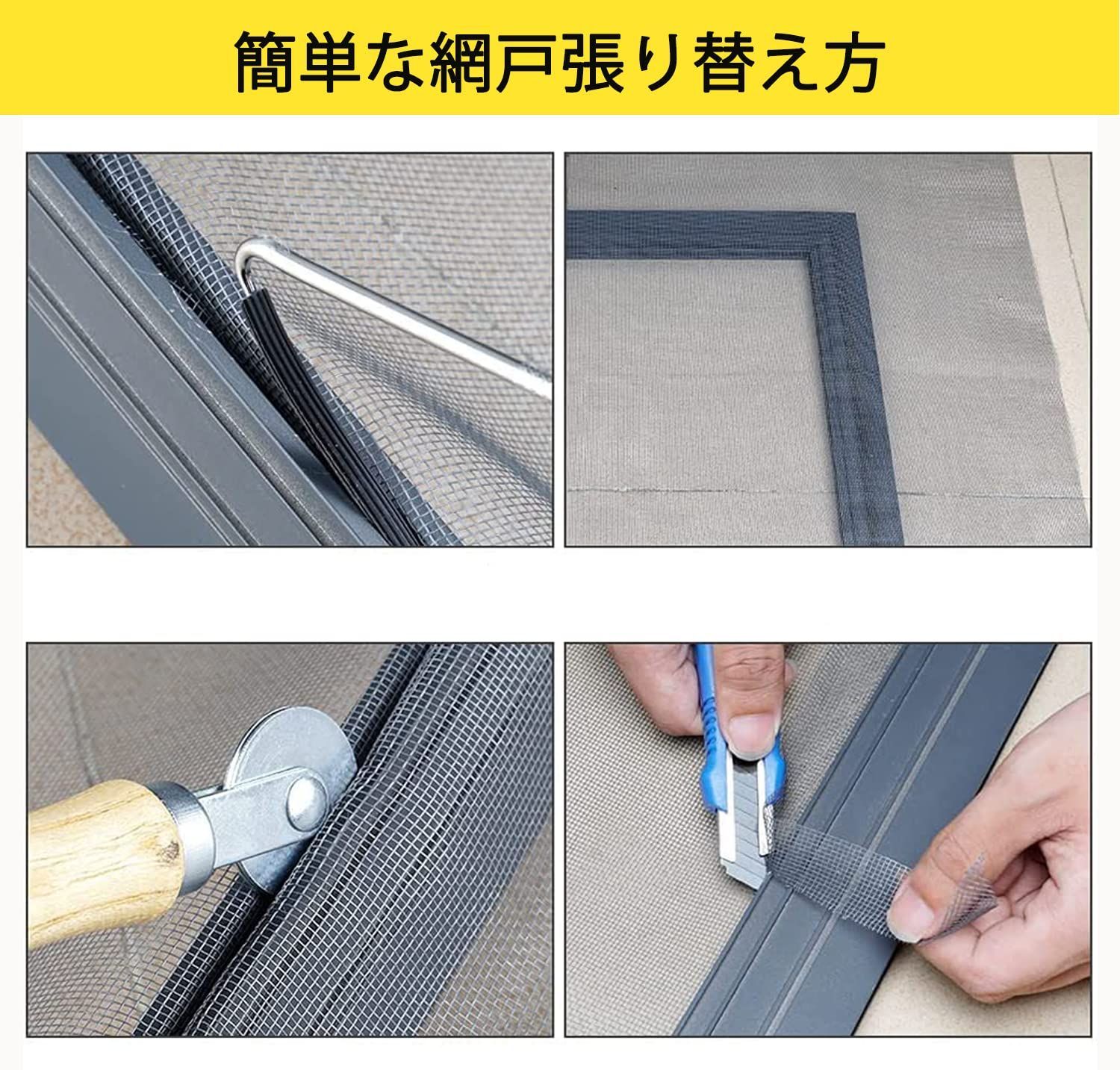 簡単な網戸張り替え方