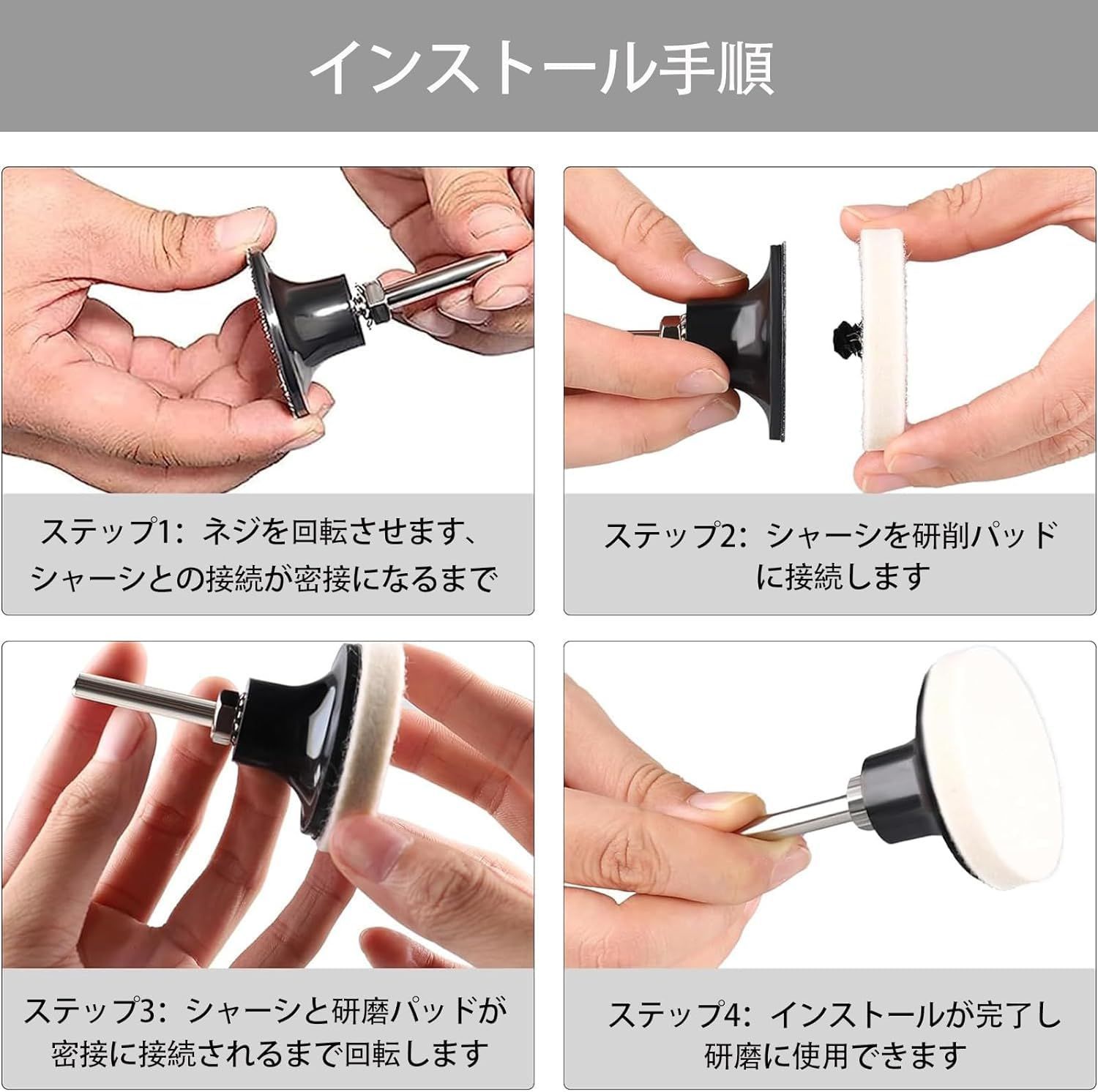 インストール手順

ステップ1：ネジを回転させます、シャーシとの接続が密接になるまで

ステップ2：シャーシを研削パッドに接続します

ステップ3：シャーシと研磨パッドが密接に接続されるまで回転します

ステップ4：インストールが完了し研磨に使用できます