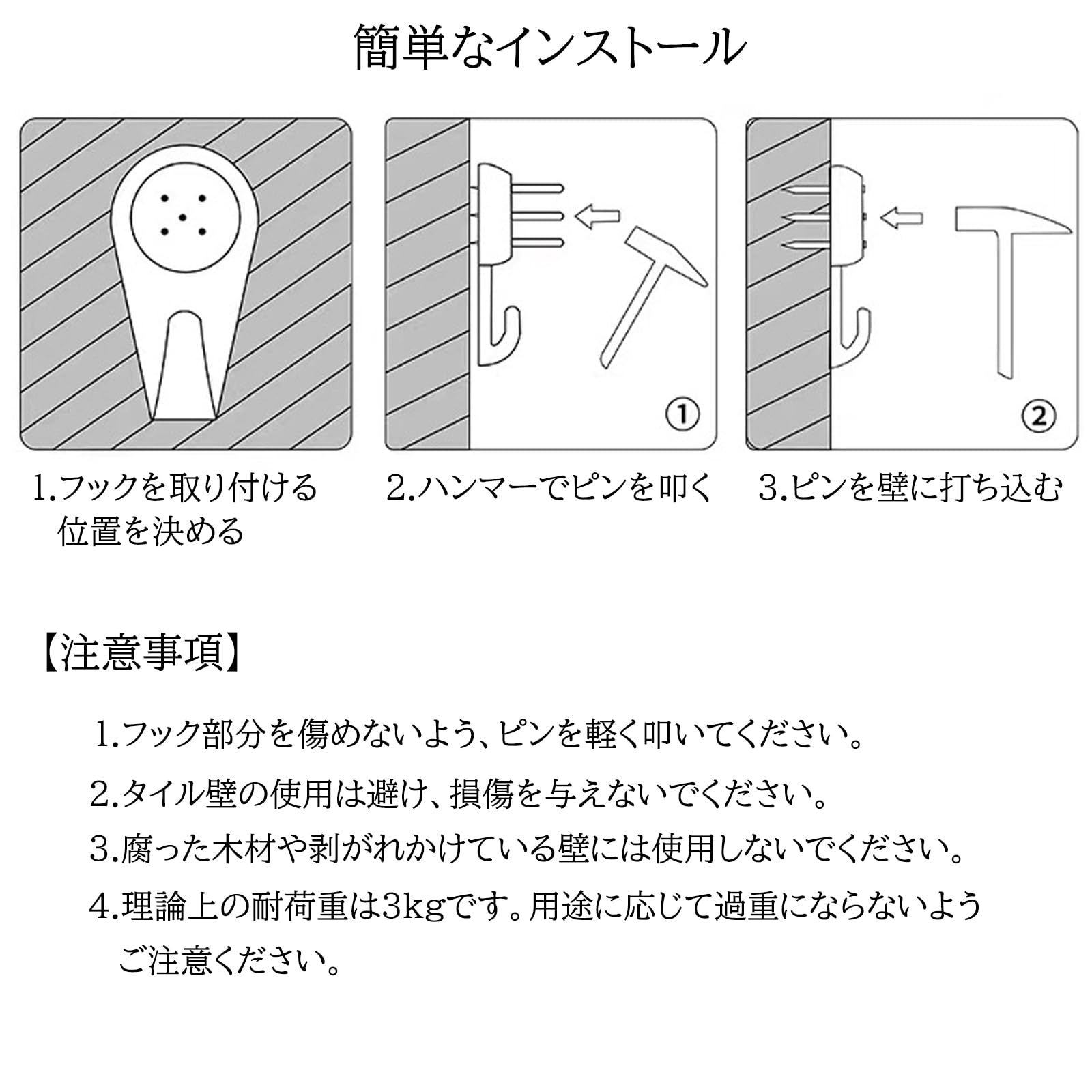 簡単なインストール

①

②

1.フックを取り付ける位置を決める

2.ハンマーでピンを叩く

3.ピンを壁に打ち込む

【注意事項】

1.フック部分を傷めないよう、ピンを軽く叩いてください。

2.タイル壁の使用は避け、損傷を与えないでください。

3.腐った木材や剥がれかけている壁には使用しないでください。

4.理論上の耐荷重は3kgです。用途に応じて過重にならないようご注意ください。