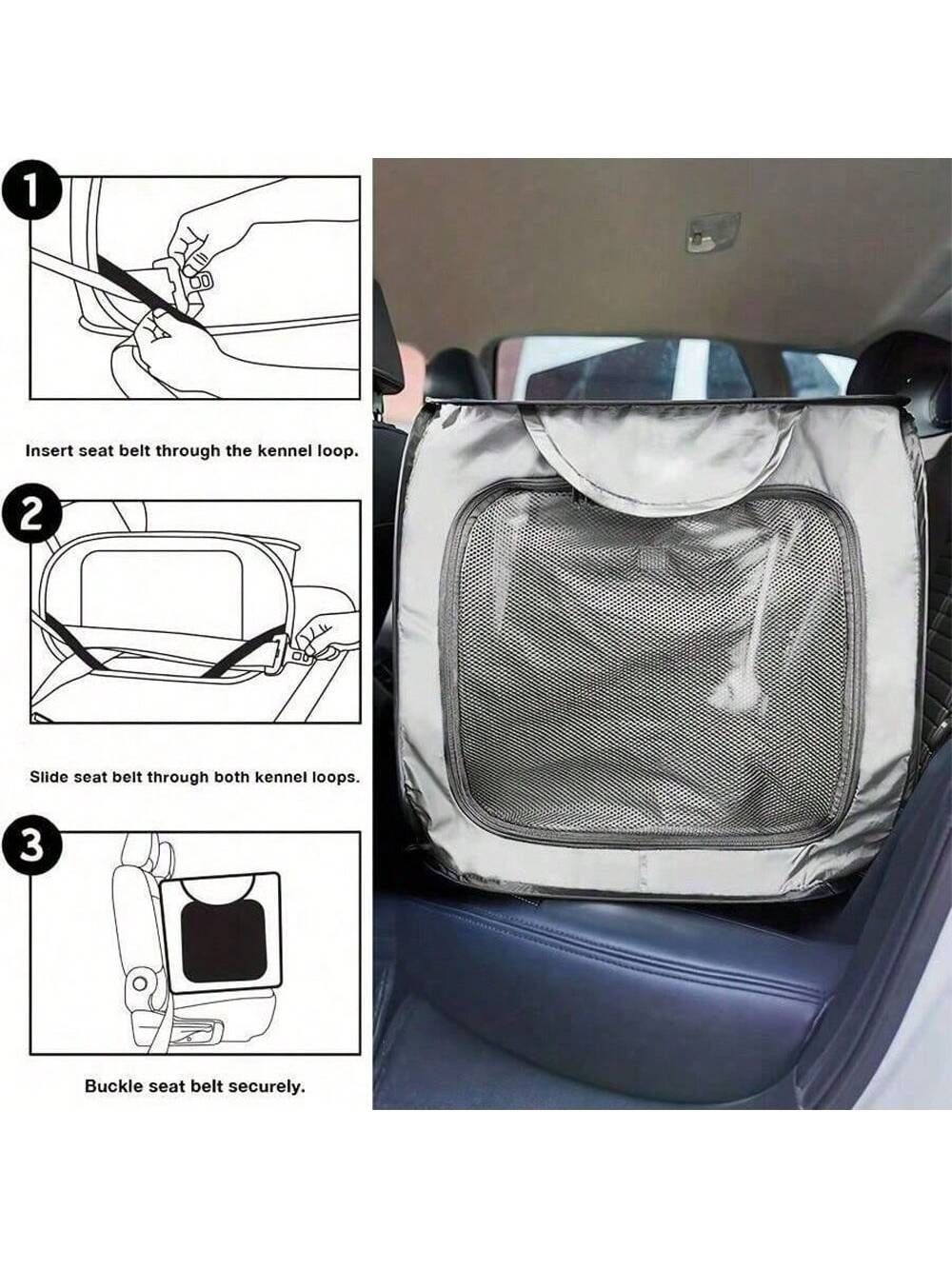 1

Insert seat belt through the kennel loop.

2

Slide seat belt through both kennel loops.

3

Buckle seat belt securely.