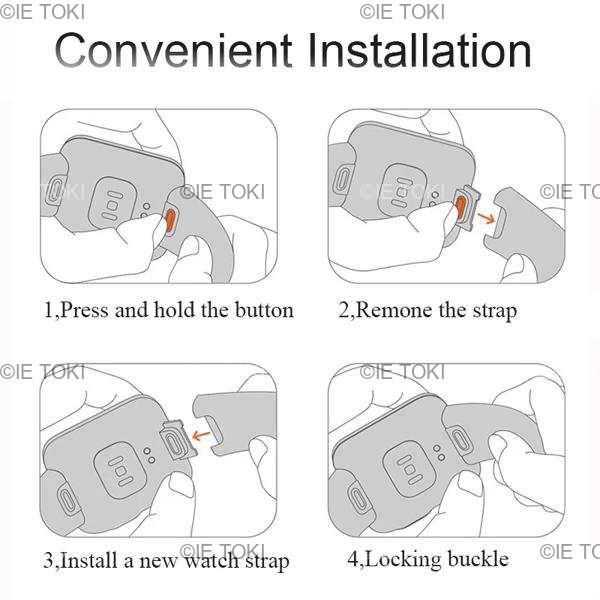 ©IE TOKI ©IE TOKI

Convenient Installation

©IE TOKI ©IE TOKI ©IE TO

1,Press and hold the button

2,Remone the strap

©IE TOKI ©IE TOKI

3,Install a new watch strap

©IE TOKI

4,Locking buckle

©IE TO