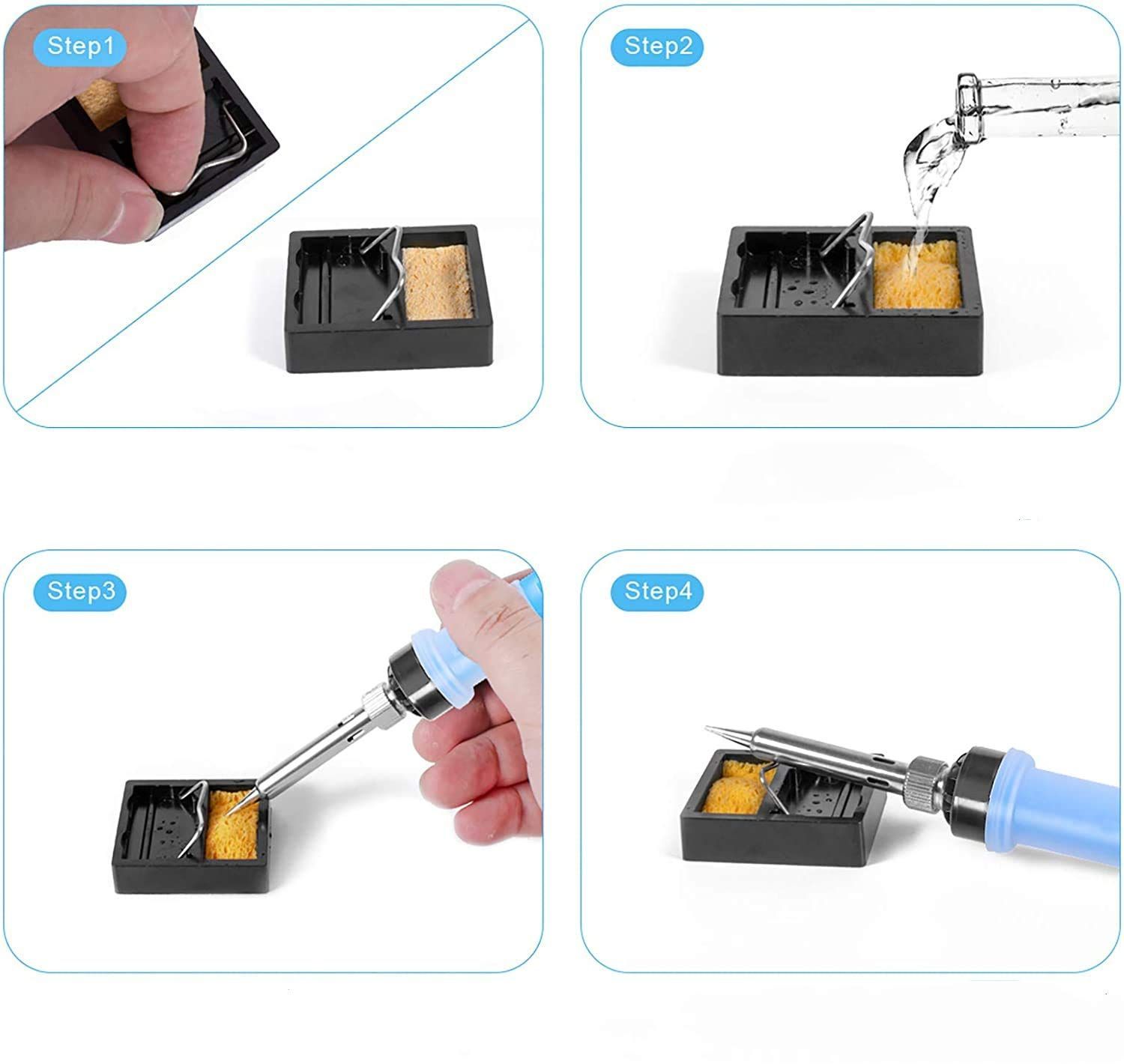 Step1

Step2

Step3

Step4