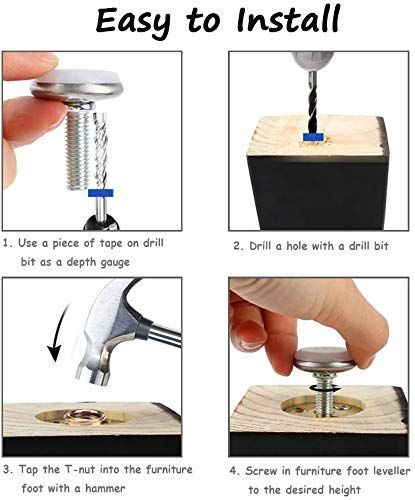 Easy to Install

1. Use a piece of tape on drill bit as a depth gauge

2. Drill a hole with a drill bit

3. Tap the T-nut into the furniture foot with a hammer

4. Screw in furniture foot leveller to the desired height