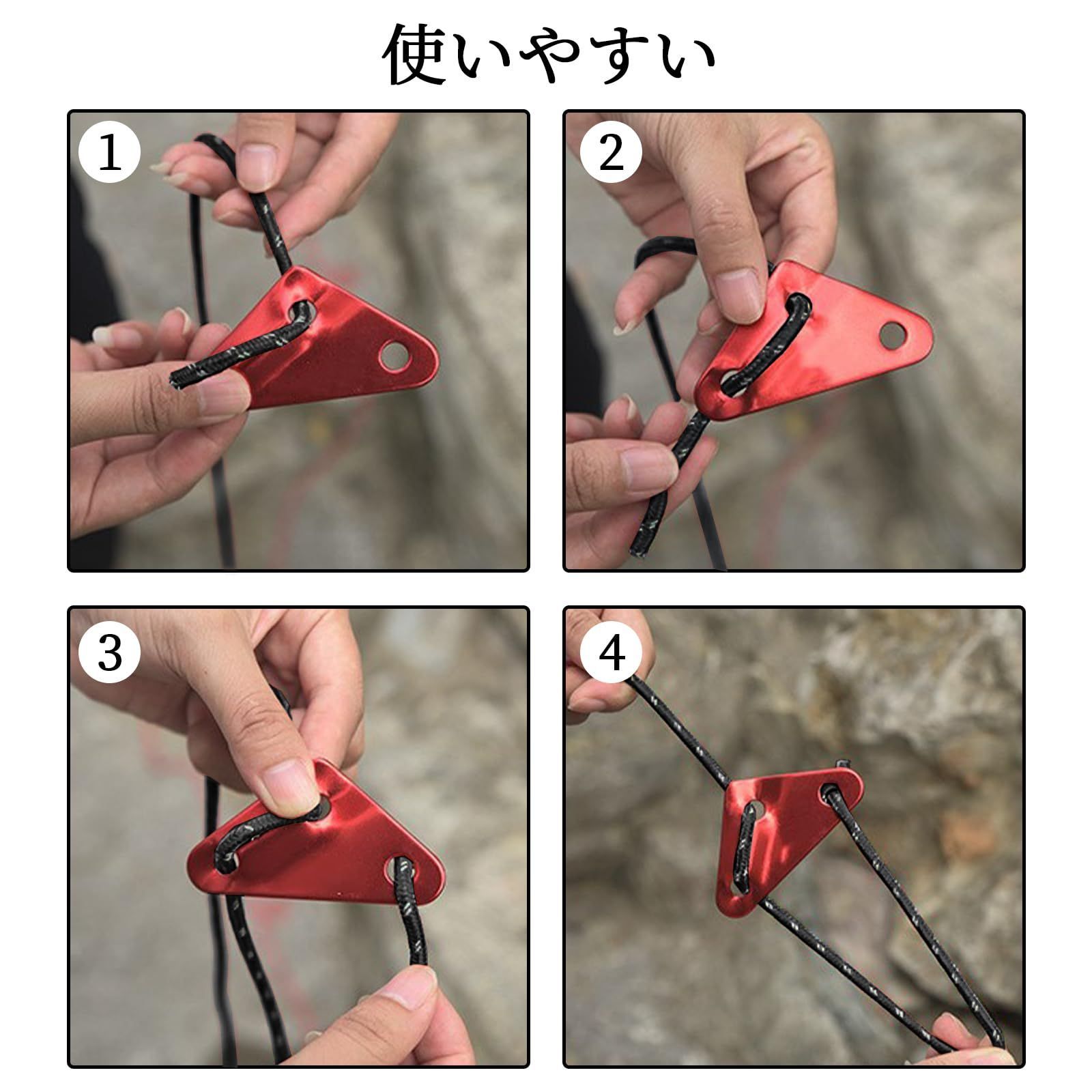 使いやすい

1

2

3

4