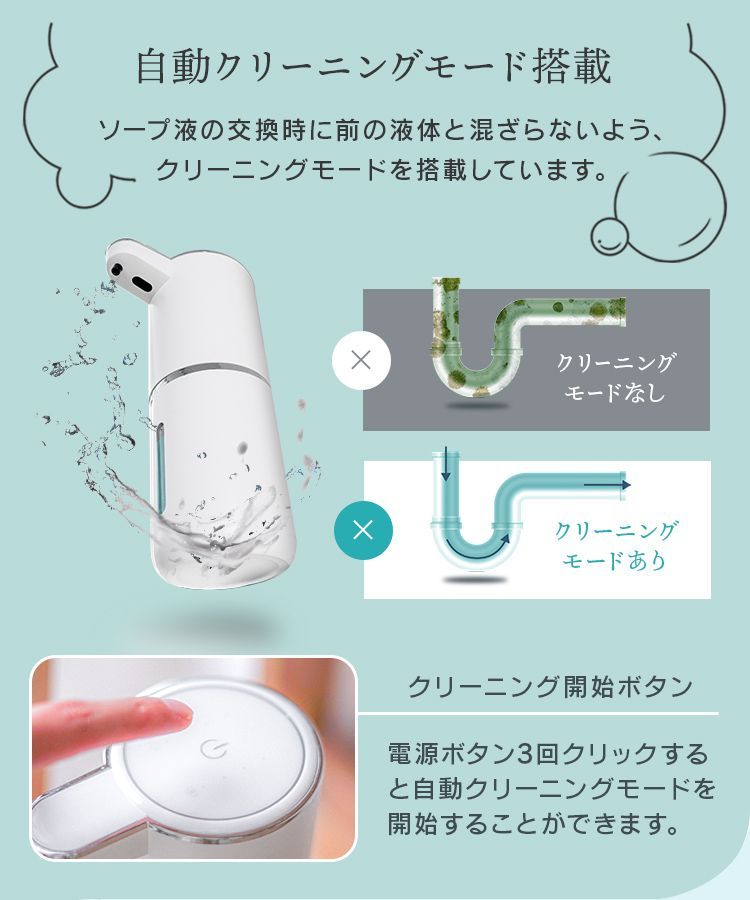 自動クリーニングモード搭載

ソープ液の交換時に前の液体と混ざらないよう、クリーニングモードを搭載しています。

×

クリーニングモードなし

×

クリーニングモードあり

クリーニング開始ボタン

電源ボタン3回クリックすると自動クリーニングモードを開始することができます。