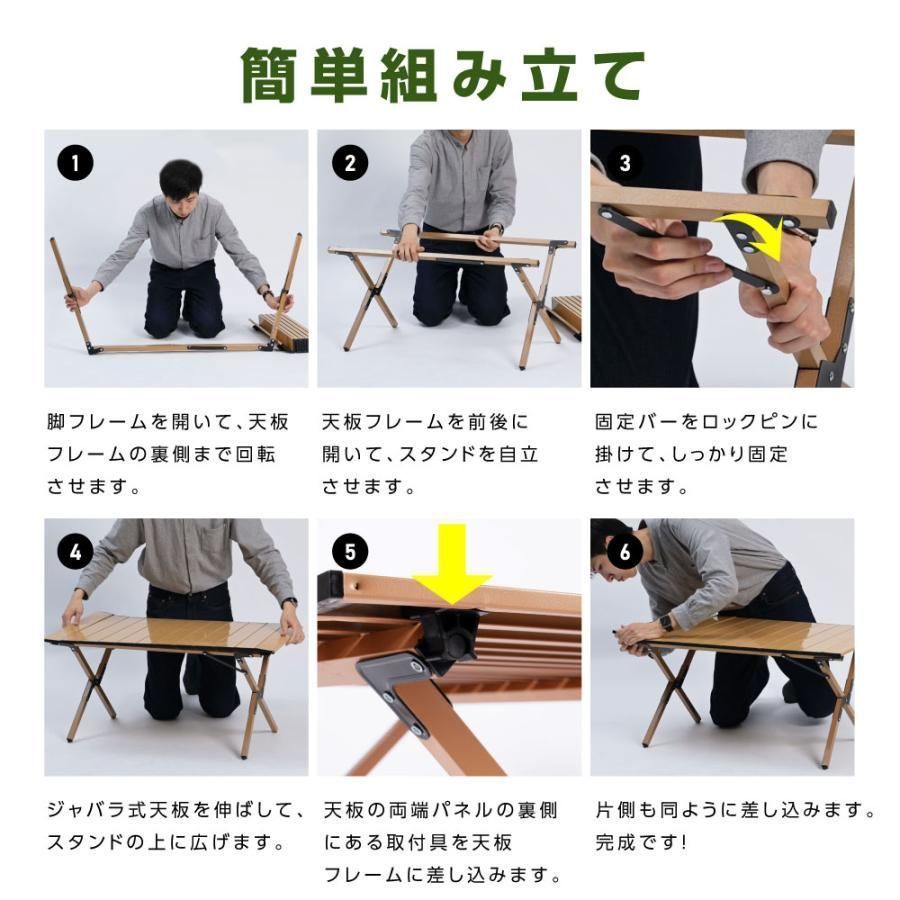 簡単組み立て

1

脚フレームを開いて、天板フレームの裏側まで回転させます。

2

天板フレームを前後に開いて、スタンドを自立させます。

3

固定バーをロックピンに掛けて、しっかり固定させます。

4

ジャバラ式天板を伸ばして、スタンドの上に広げます。

5

天板の両端パネルの裏側にある取付具を天板フレームに差し込みます。

6

片側も同ように差し込みます。完成です!