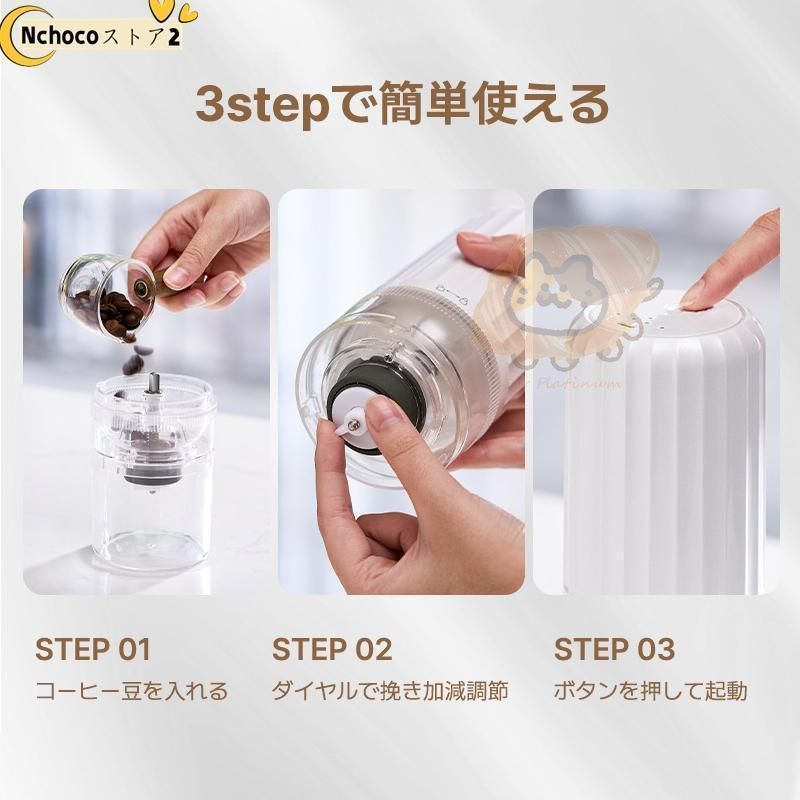 Nchocoストア2

3stepで簡単使える

Platinum

STEP 01
コーヒー豆を入れる

STEP 02
ダイヤルで挽き加減調節

STEP 03
ボタンを押して起動