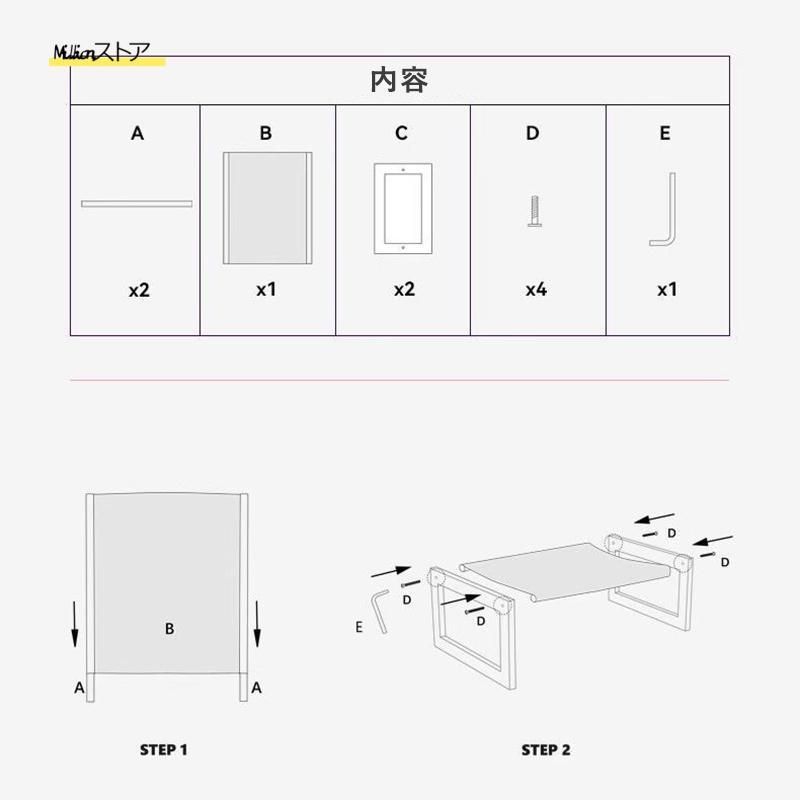 Millionストア

内容

| A | B | C | D | E |
|---|---|---|---|---|
| x2 | x1 | x2 | x4 | x1 |

B
A A

STEP 1

D
D
D
D
E

STEP 2