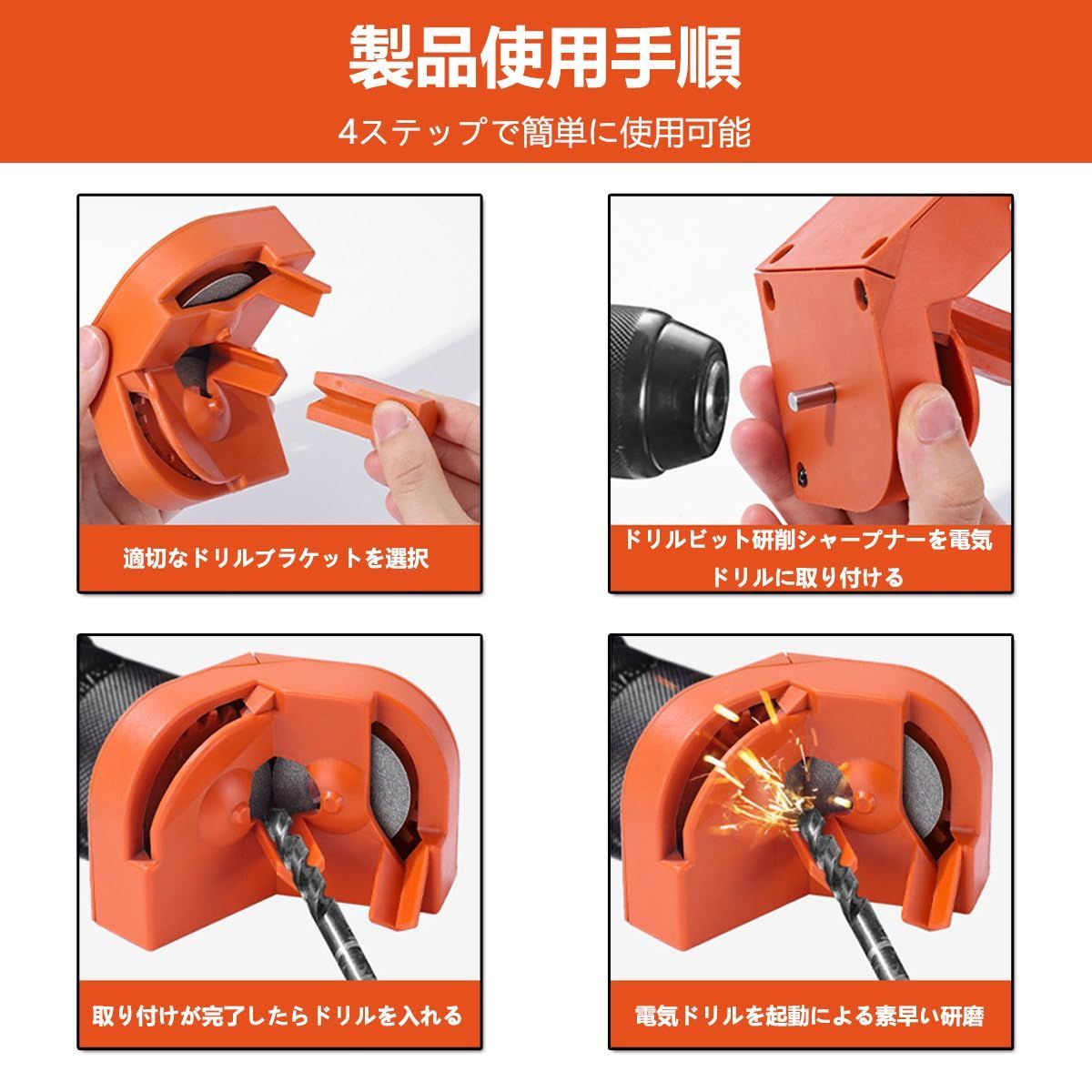 製品使用手順

4ステップで簡単に使用可能

適切なドリルブラケットを選択

ドリルビット研削シャープナーを電気ドリルに取り付ける

取り付けが完了したらドリルを入れる

電気ドリルを起動による素早い研磨