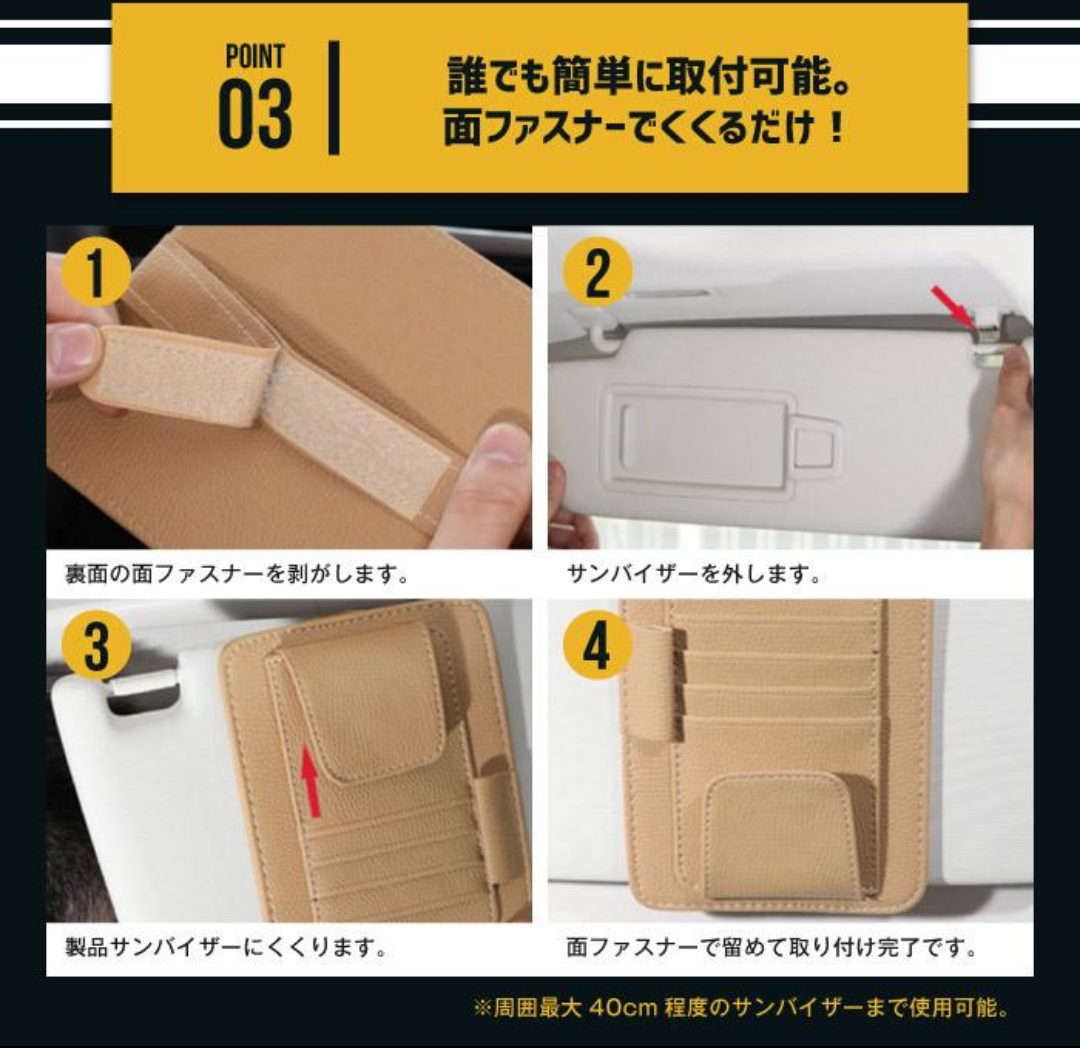 POINT
03

誰でも簡単に取付可能。
面ファスナーでくくるだけ！

1

裏面の面ファスナーを剥がします。

2

サンバイザーを外します。

3

製品サンバイザーにくくります。

4

面ファスナーで留めて取り付け完了です。

※周囲最大 40cm 程度のサンバイザーまで使用可能。