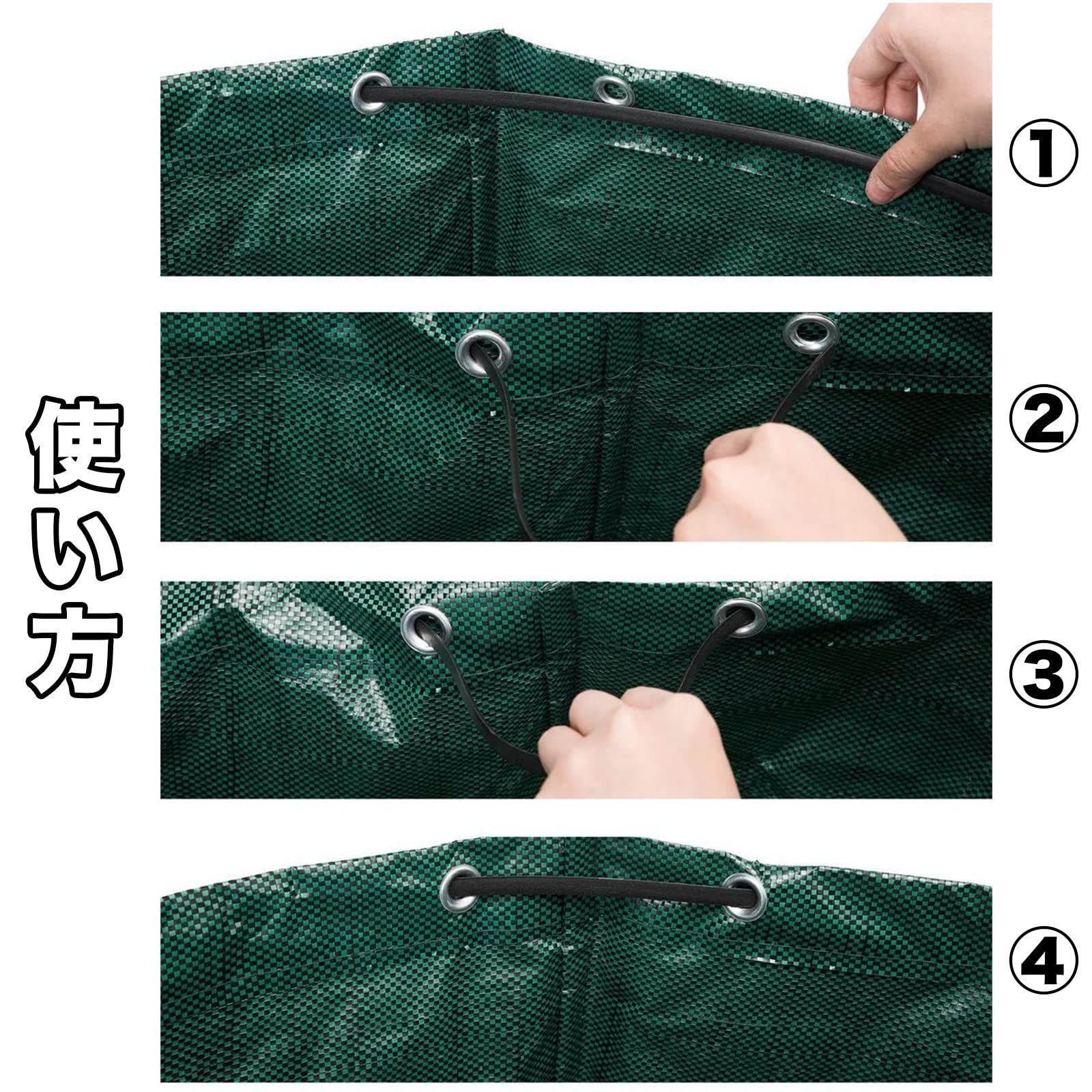 使い方

①

②

③

④