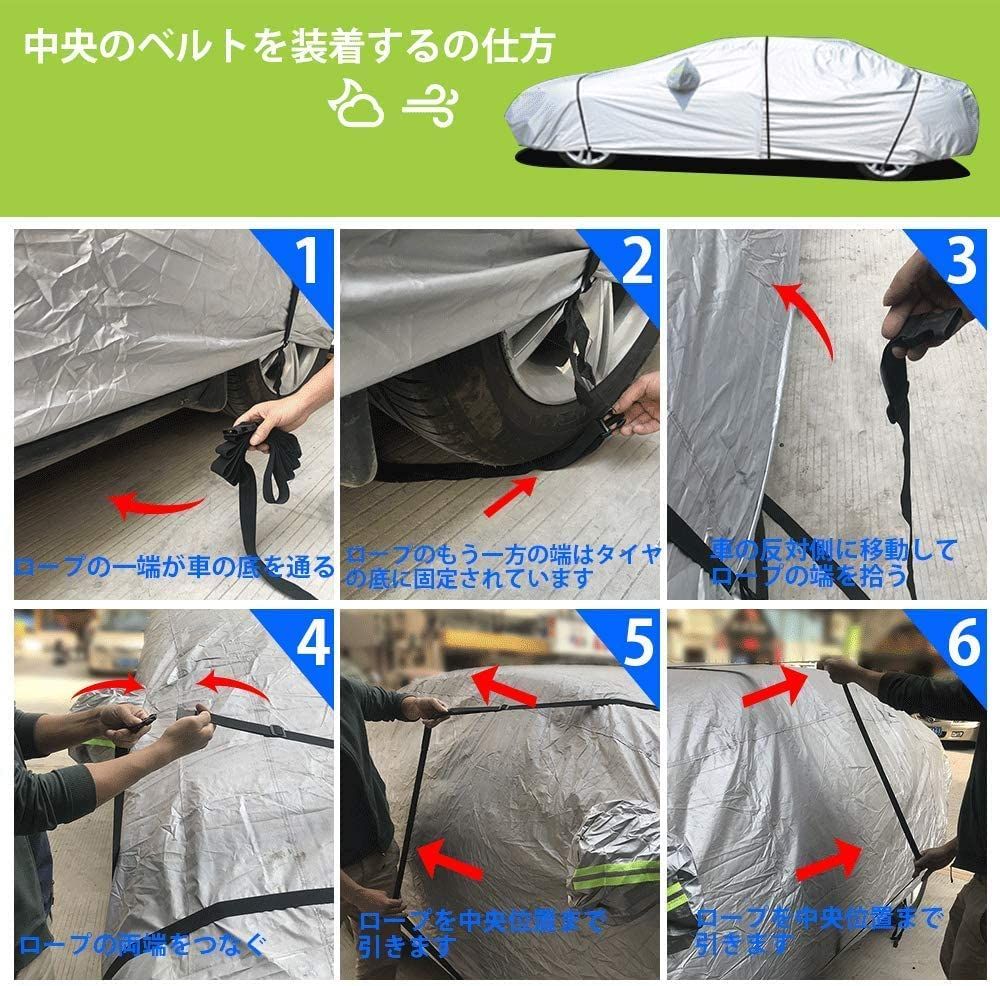 中央のベルトを装着するの仕方

1
ロープの一端が車の底を通る

2
ロープのもう一方の端はタイヤの底に固定されています

3
車の反対側に移動してロープの端を拾う

4
ロープの両端をつなぐ

5
ロープを中央位置まで引きます

6
ロープを中央位置まで引きます