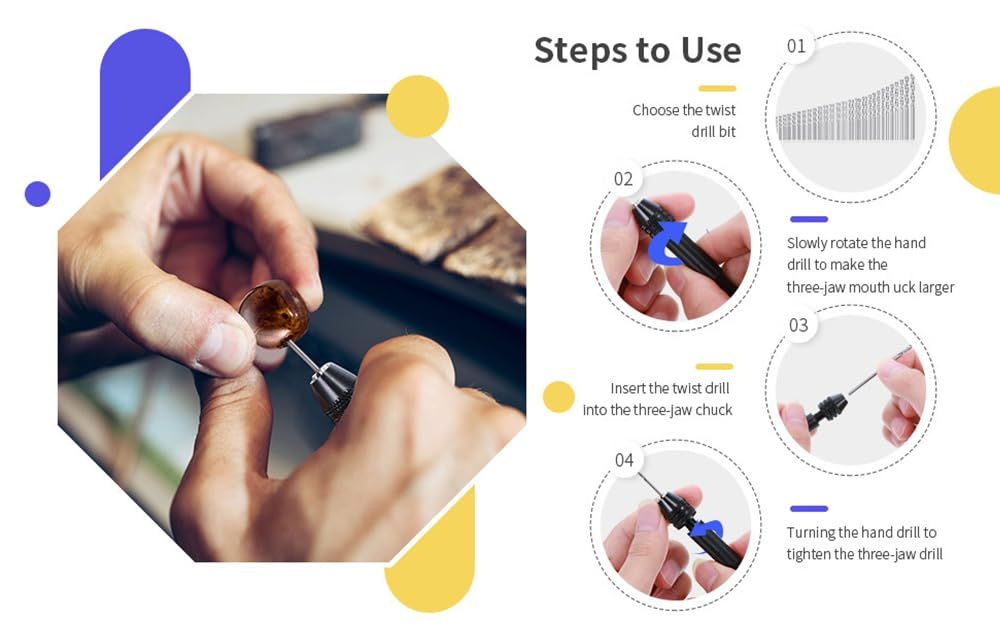 Steps to Use

01

Choose the twist drill bit

02

Slowly rotate the hand drill to make the three-jaw mouth uck larger

03

Insert the twist drill into the three-jaw chuck

04

Turning the hand drill to tighten the three-jaw drill