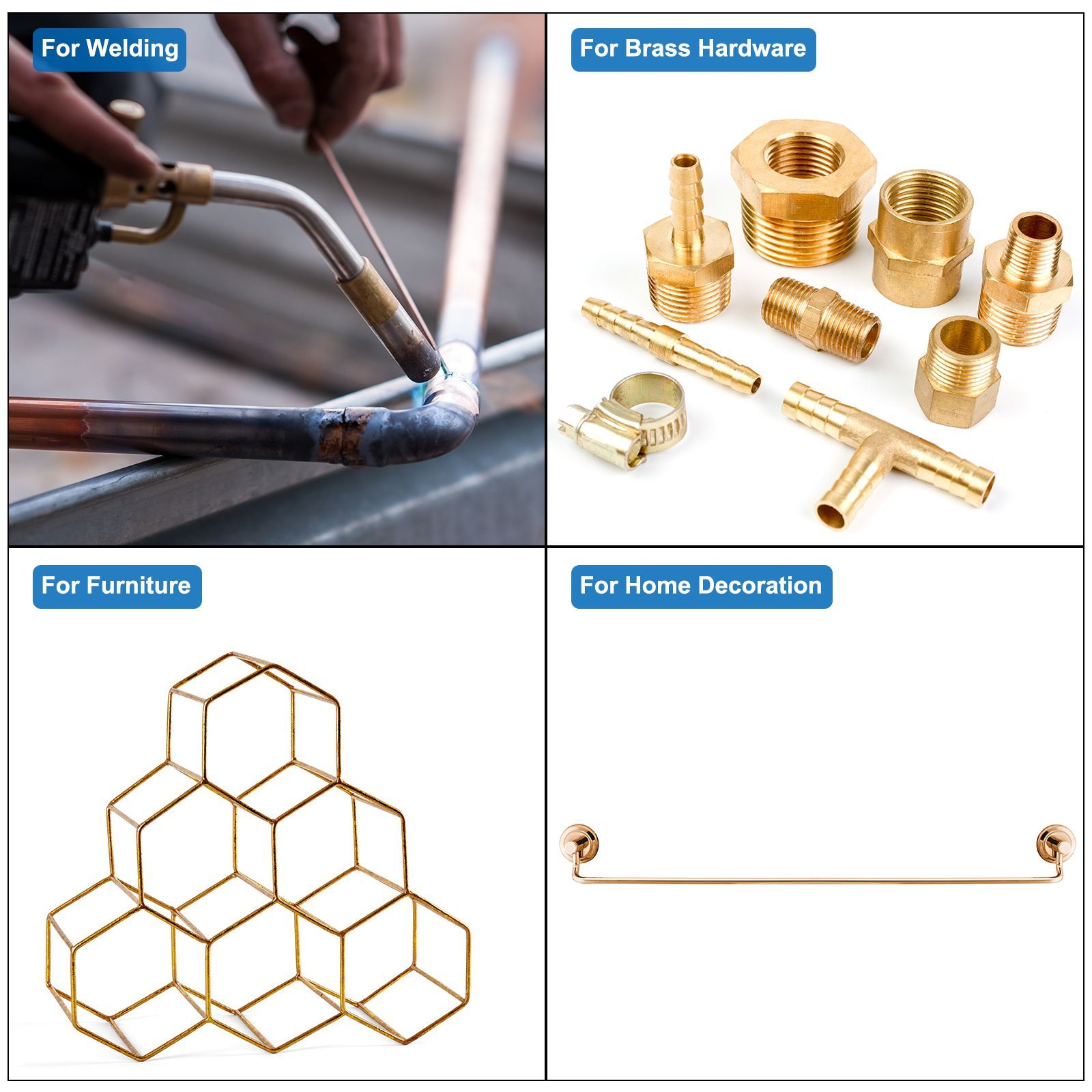 For Welding

For Brass Hardware

For Furniture

For Home Decoration