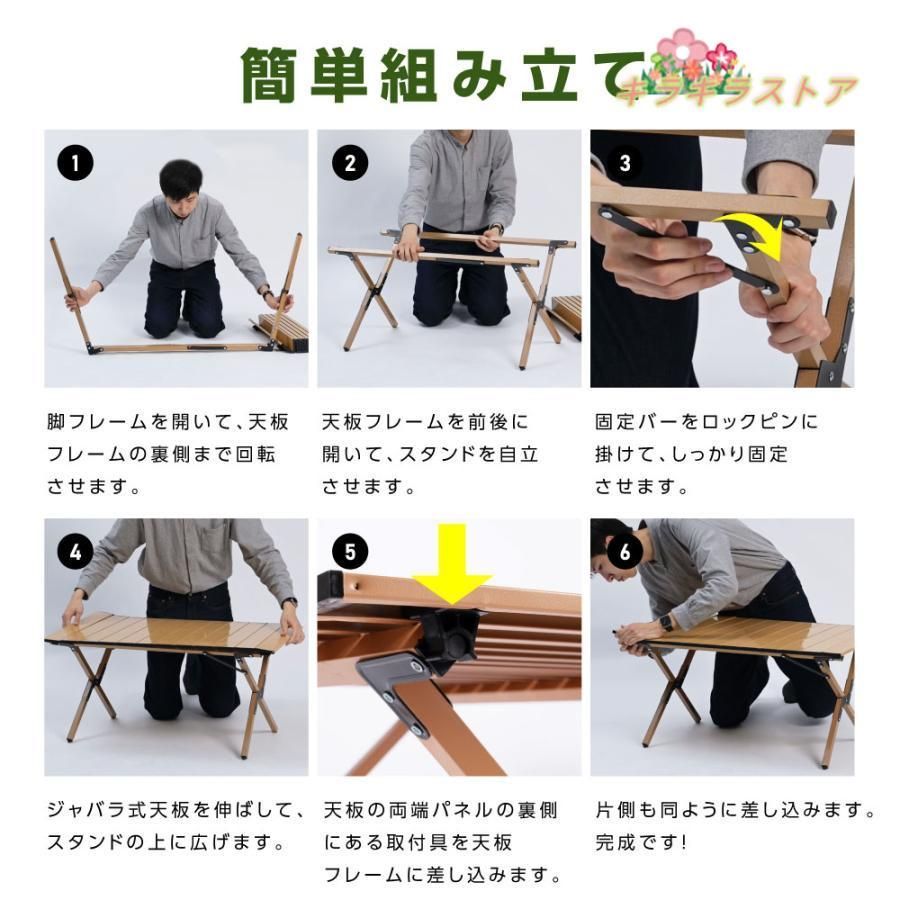 簡単組み立て

キラキラストア

1

脚フレームを開いて、天板フレームの裏側まで回転させます。

2

天板フレームを前後に開いて、スタンドを自立させます。

3

固定バーをロックピンに掛けて、しっかり固定させます。

4

ジャバラ式天板を伸ばして、スタンドの上に広げます。

5

天板の両端パネルの裏側にある取付具を天板フレームに差し込みます。

6

片側も同ように差し込みます。完成です!