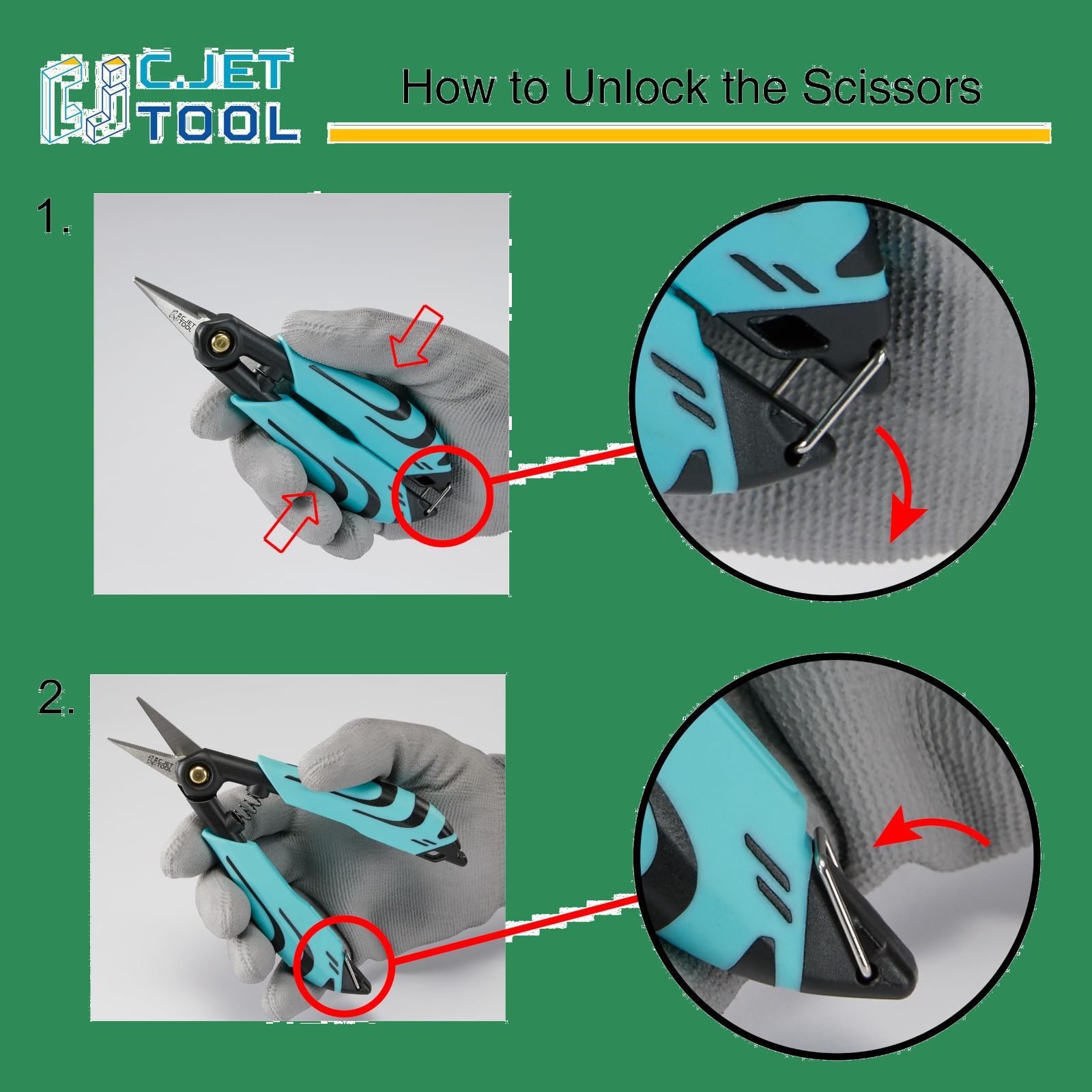 C.JET TOOL

How to Unlock the Scissors

1.

C.JET TOOL

2.

C.JET TOOL