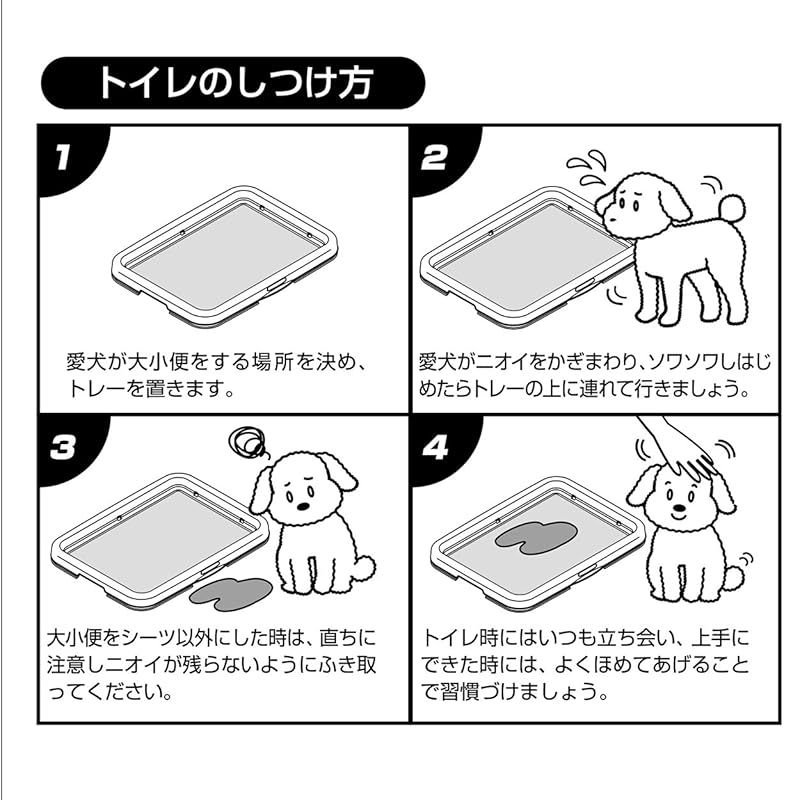 トイレのしつけ方

1

愛犬が大小便をする場所を決め、トレーを置きます。

2

愛犬がニオイをかぎまわり、ソワソワしはじめたらトレーの上に連れて行きましょう。

3

大小便をシーツ以外にした時は、直ちに注意しニオイが残らないようにふき取ってください。

4

トイレ時にはいつも立ち会い、上手にできた時には、よくほめてあげることで習慣づけましょう。