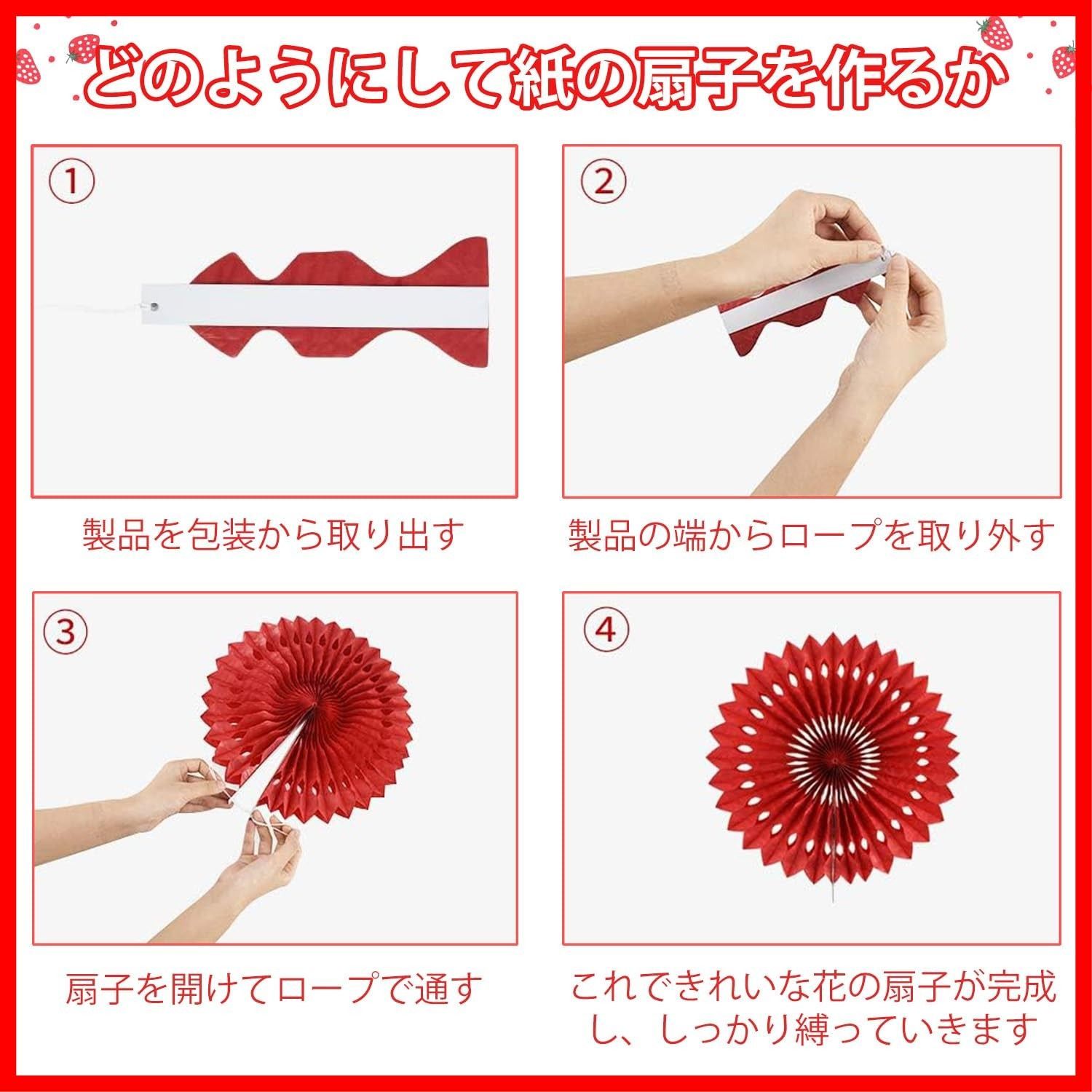 どのようにして紙の扇子を作るか

①

製品を包装から取り出す

②

製品の端からロープを取り外す

③

扇子を開けてロープで通す

④

これできれいな花の扇子が完成し、しっかり縛っていきます