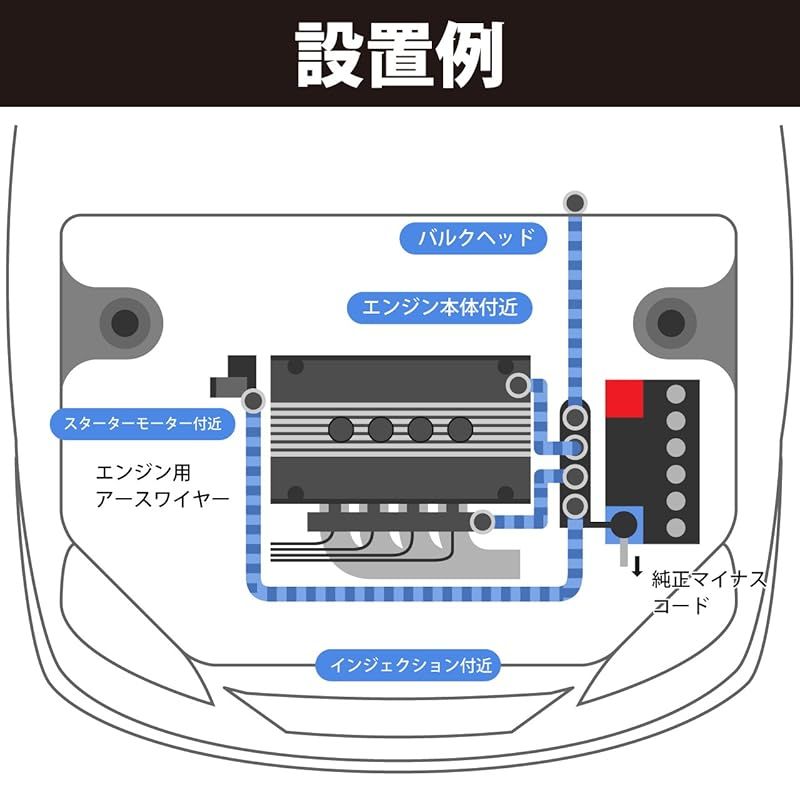 設置例

バルクヘッド

エンジン本体付近

スターターモーター付近

エンジン用
アースワイヤー

純正マイナス
コード

インジェクション付近