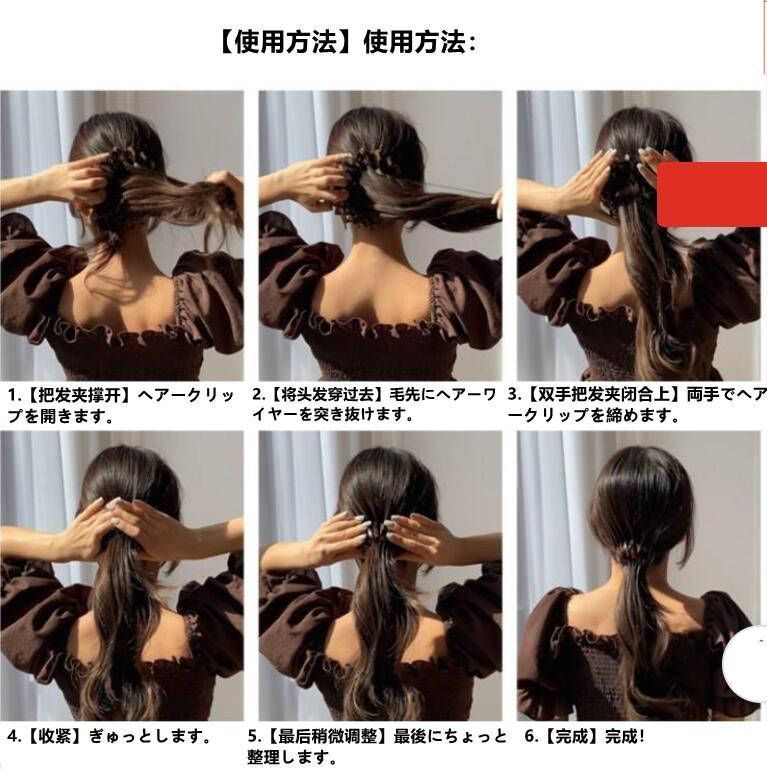 【使用方法】使用方法:

1.【把发夹撑开】ヘアークリップを開きます。

2.【将头发穿过去】毛先にヘアーワイヤーを突き抜けます。

3.【双手把发夹闭合上】両手でヘアークリップを締めます。

4.【收紧】ぎゅっとします。

5.【最后稍微调整】最後にちょっと整理します。

6.【完成】完成!