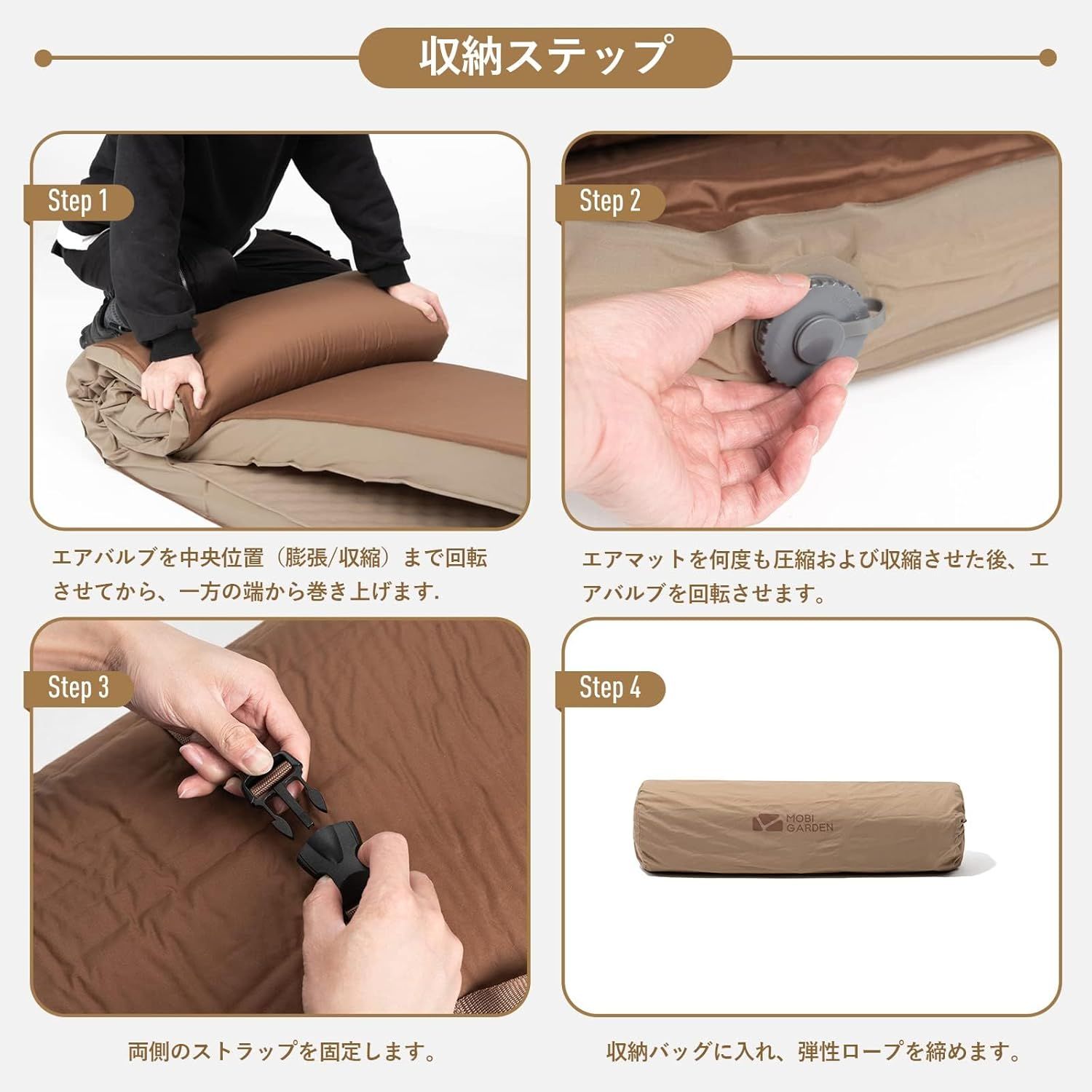 収納ステップ

Step 1

エアバルブを中央位置（膨張/収縮）まで回転させてから、一方の端から巻き上げます.

Step 2

エアマットを何度も圧縮および収縮させた後、エアバルブを回転させます。

Step 3

両側のストラップを固定します。

Step 4

MOBI GARDEN

収納バッグに入れ、弾性ロープを締めます。