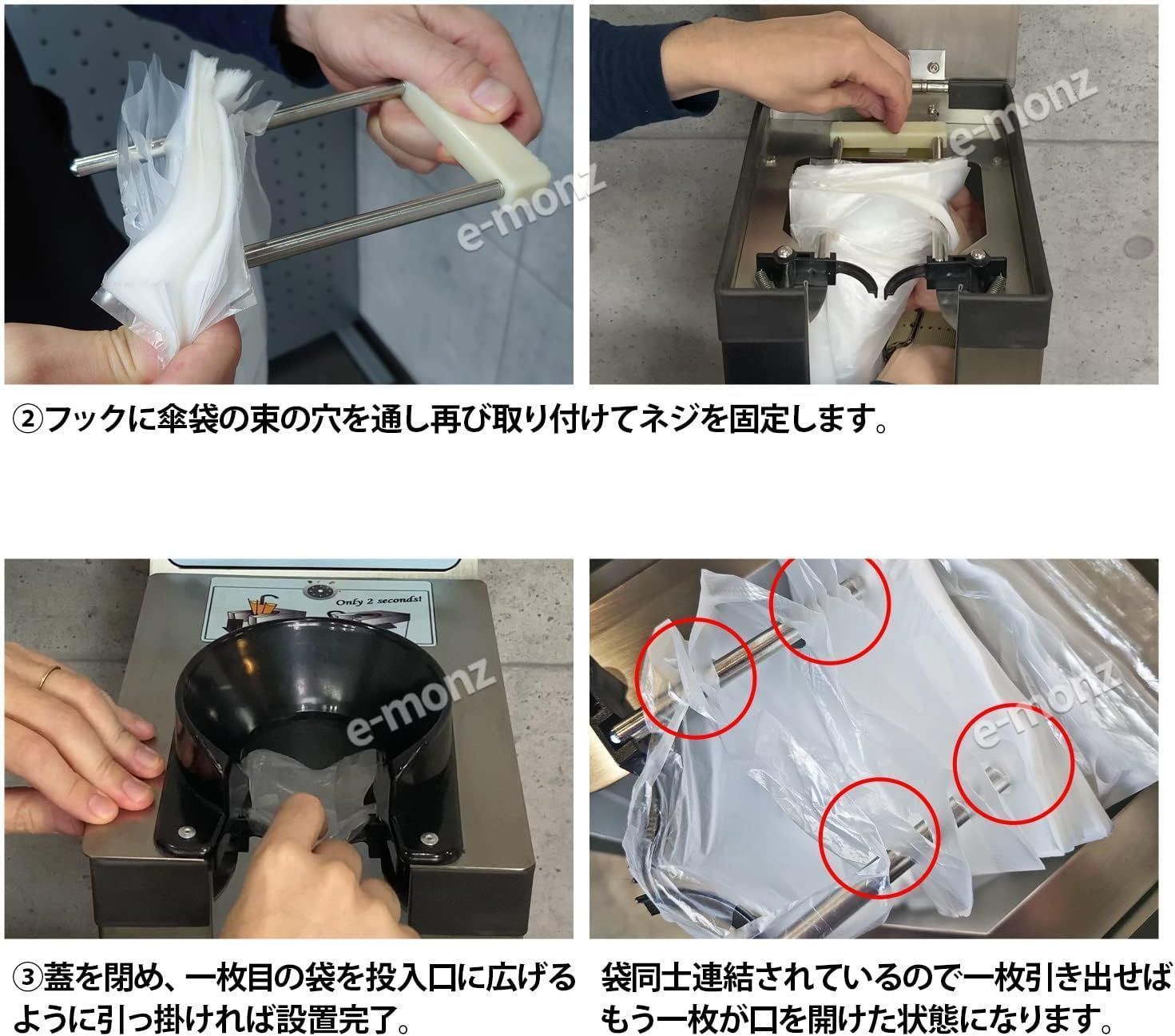 e-monz

e-monz

②フックに傘袋の束の穴を通し再び取り付けてネジを固定します。

Only 2 seconds!

e-monz

e-monz

③蓋を閉め、一枚目の袋を投入口に広げるように引っ掛ければ設置完了。

袋同士連結されているので一枚引き出せばもう一枚が口を開けた状態になります。