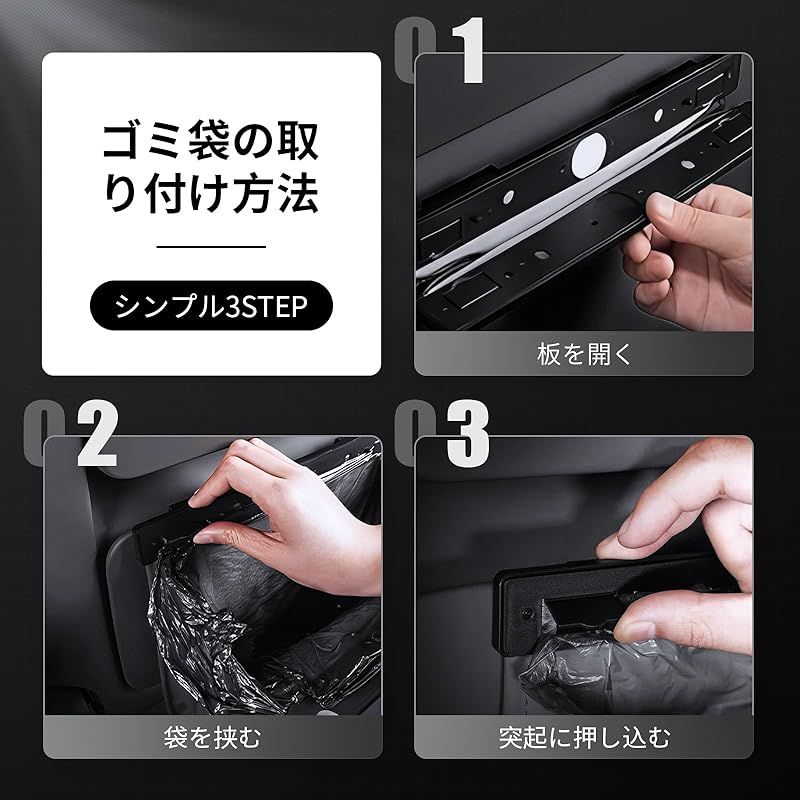 ゴミ袋の取り付け方法

シンプル3STEP

01

板を開く

02

袋を挟む

03

突起に押し込む