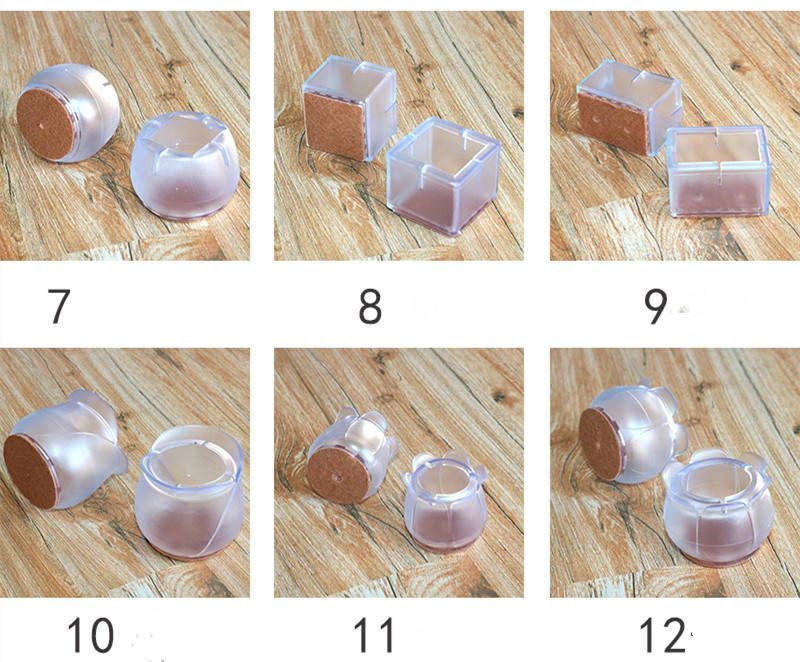 7

8

9

10

11

12