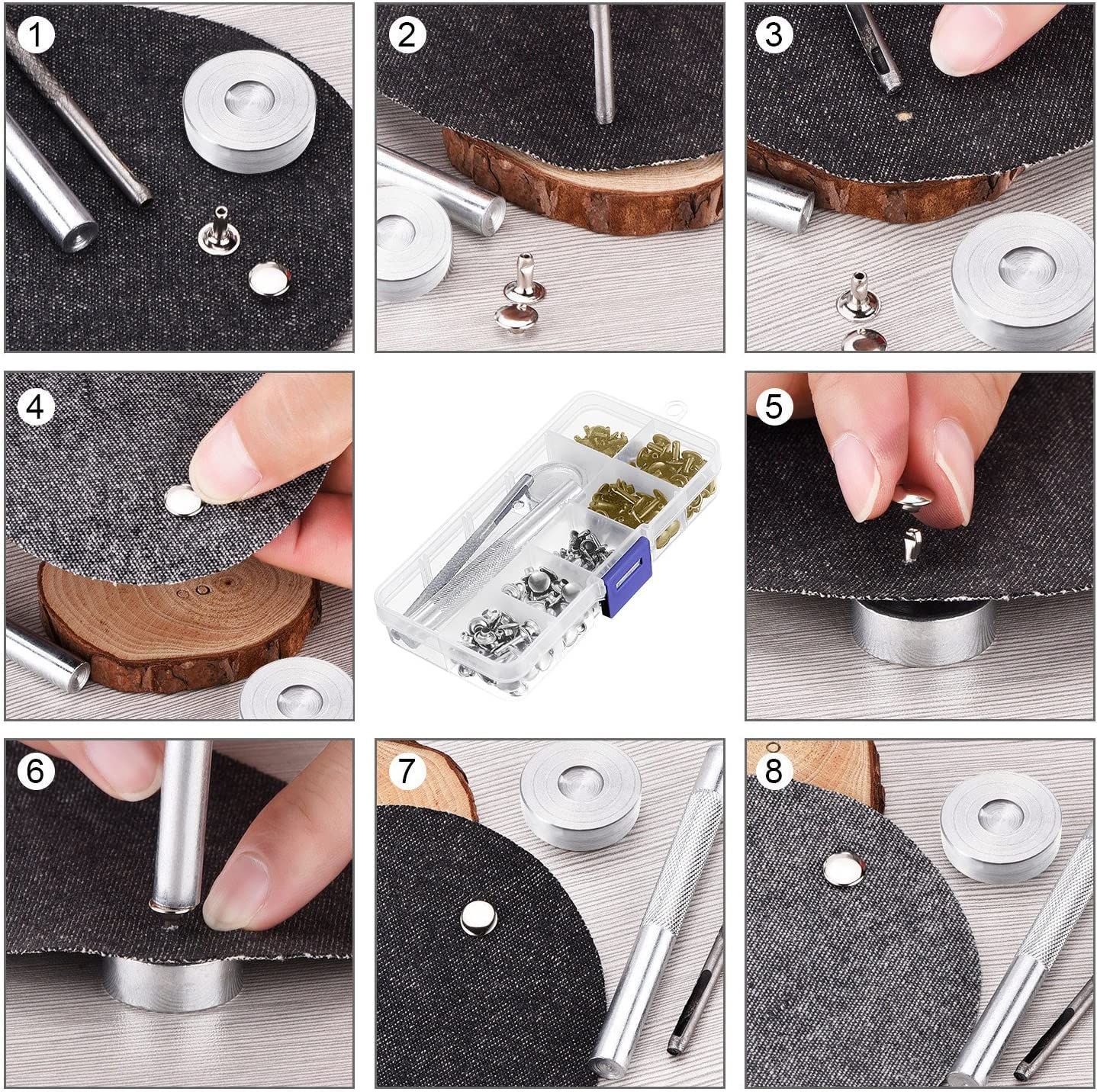 1
2
3
4
5
6
7
8