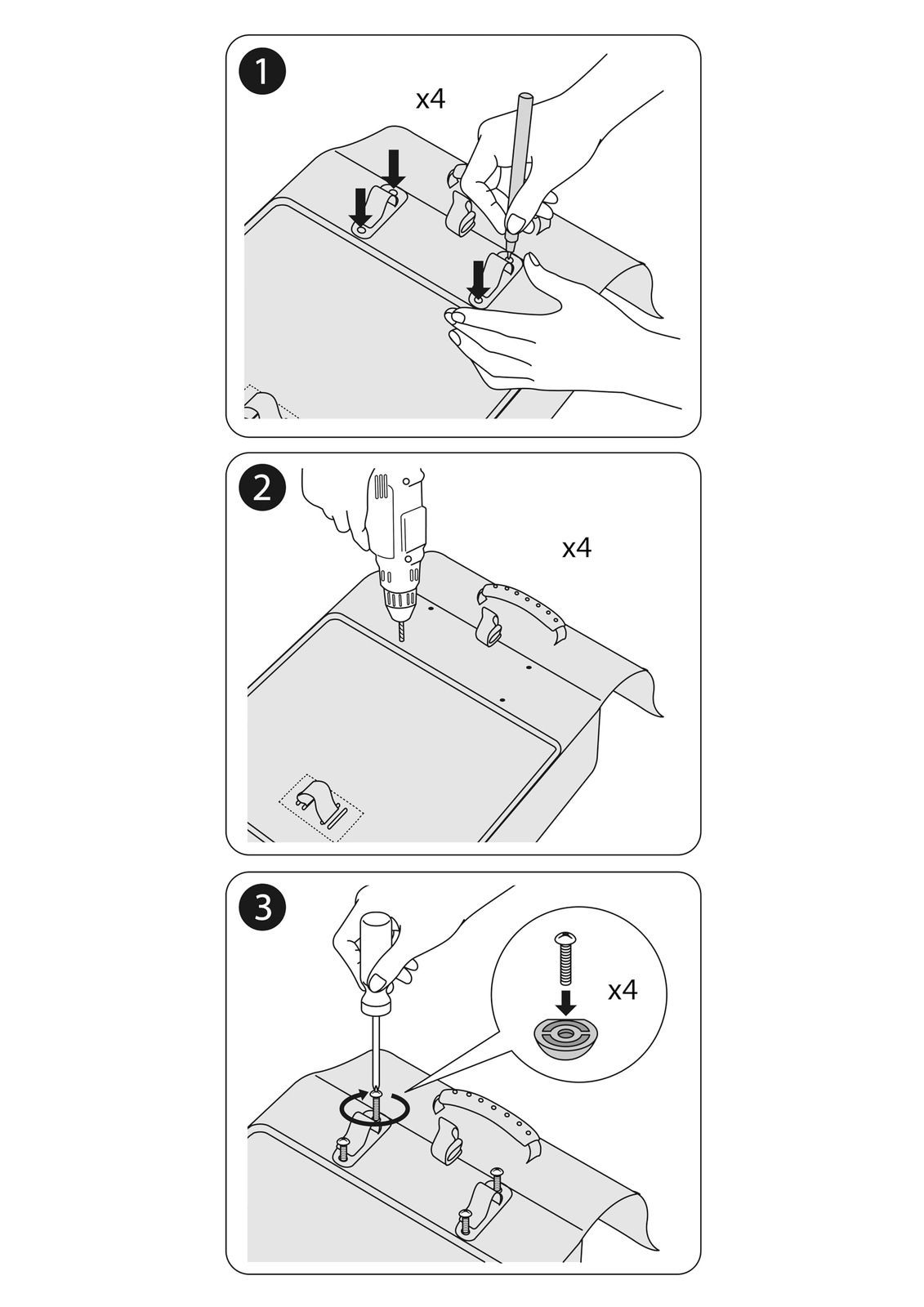 1
x4

2
x4

3
x4