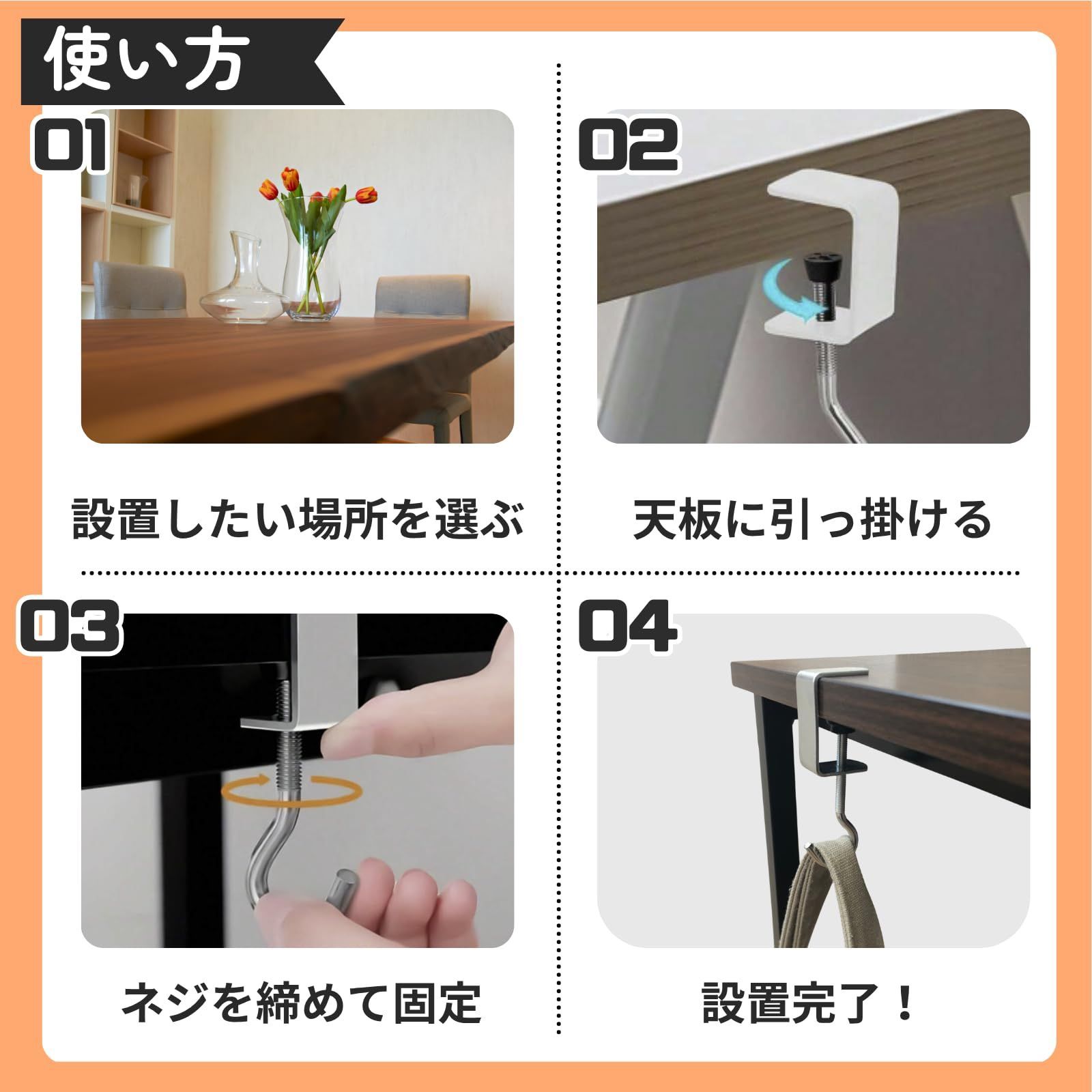 使い方

01

設置したい場所を選ぶ

02

天板に引っ掛ける

03

ネジを締めて固定

04

設置完了！