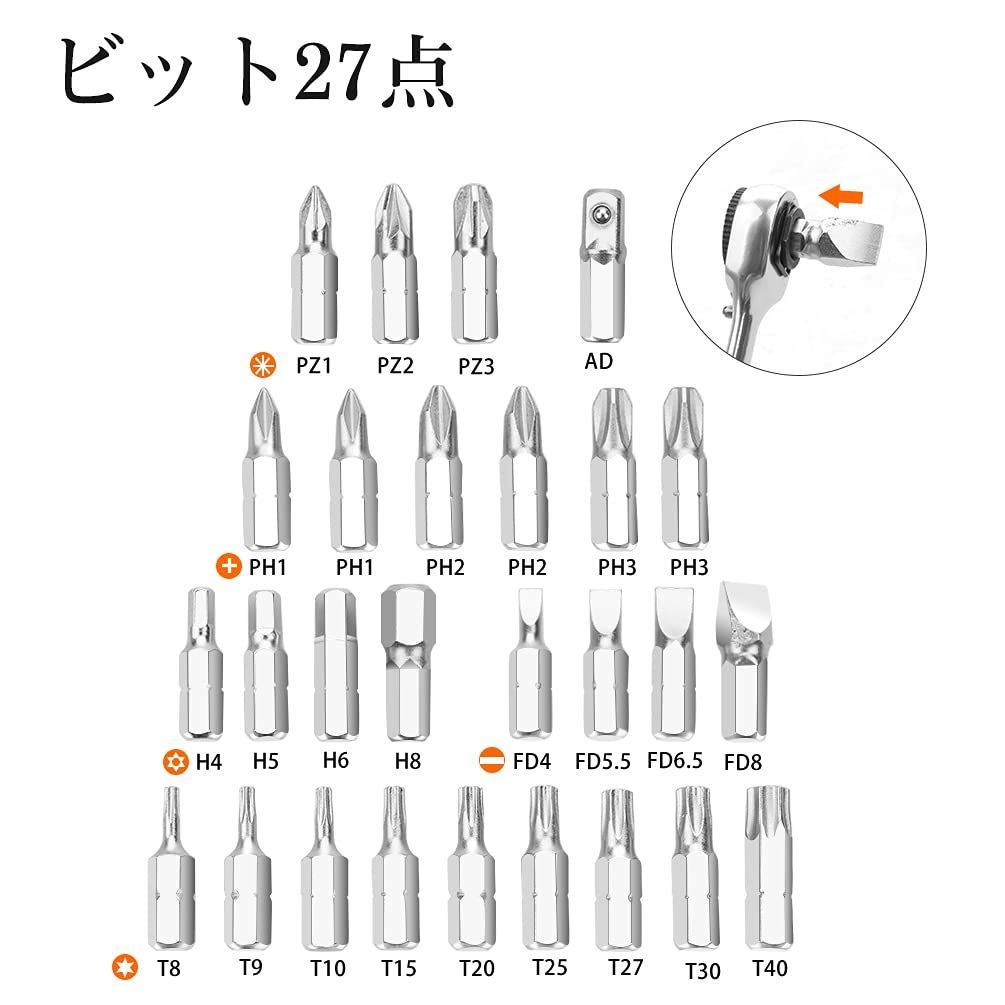 ビット27点

PZ1 PZ2 PZ3 AD

PH1 PH1 PH2 PH2 PH3 PH3

H4 H5 H6 H8 FD4 FD5.5 FD6.5 FD8

T8 T9 T10 T15 T20 T25 T27 T30 T40