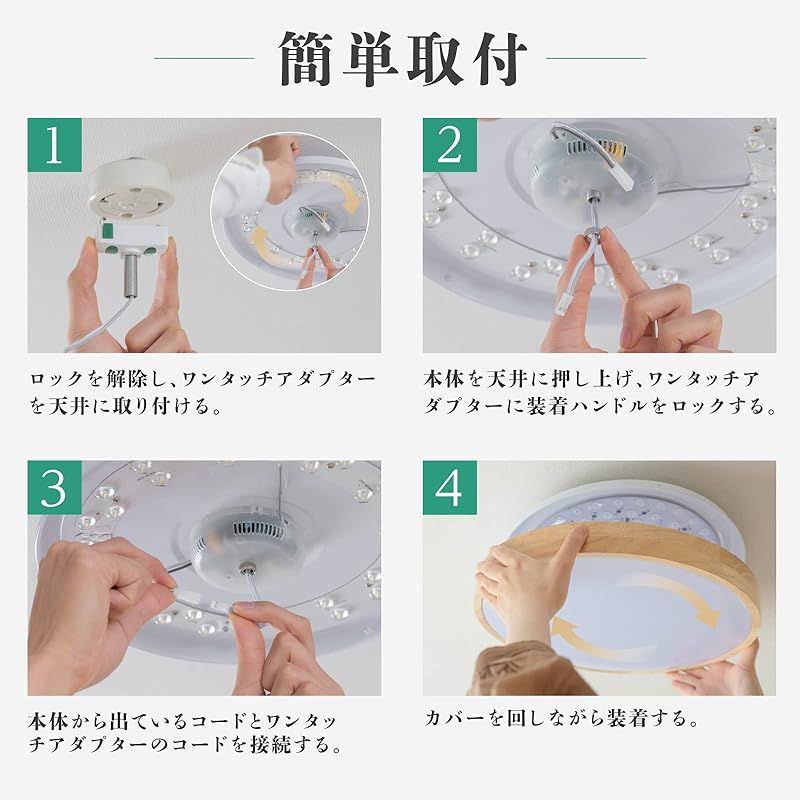 簡単取付

1

ロックを解除し、ワンタッチアダプターを天井に取り付ける。

2

本体を天井に押し上げ、ワンタッチアダプターに装着ハンドルをロックする。

3

本体から出ているコードとワンタッチアダプターのコードを接続する。

4

カバーを回しながら装着する。