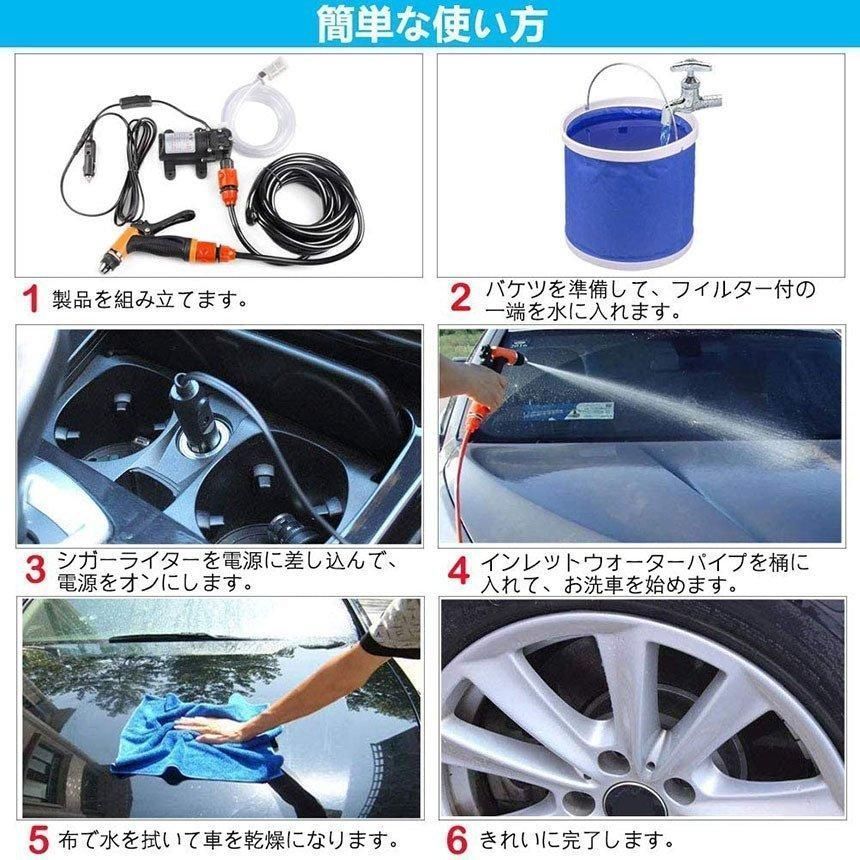 簡単な使い方

1 製品を組み立てます。

2 バケツを準備して、フィルター付の一端を水に入れます。

3 シガーライターを電源に差し込んで、電源をオンにします。

4 インレットウォーターパイプを桶に入れて、お洗車を始めます。

5 布で水を拭いて車を乾燥になります。

6 きれいに完了します。