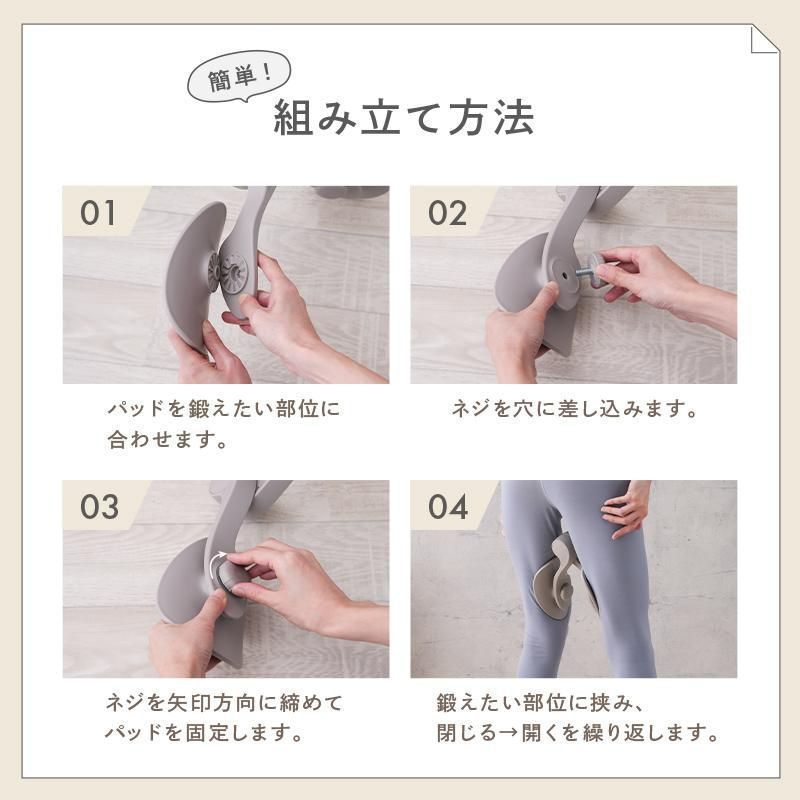 簡単！
組み立て方法

01
パッドを鍛えたい部位に合わせます。

02
ネジを穴に差し込みます。

03
ネジを矢印方向に締めてパッドを固定します。

04
鍛えたい部位に挟み、閉じる→開くを繰り返します。