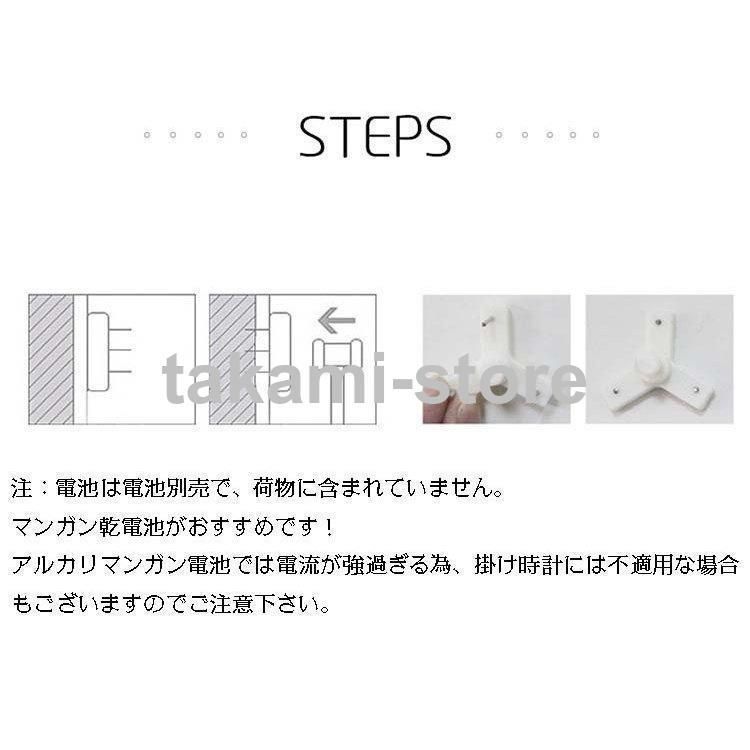 STEPS

takami-store

注：電池は電池別売で、荷物に含まれていません。
マンガン乾電池がおすすめです！
アルカリマンガン電池では電流が強過ぎる為、掛け時計には不適用な場合もございますのでご注意下さい。