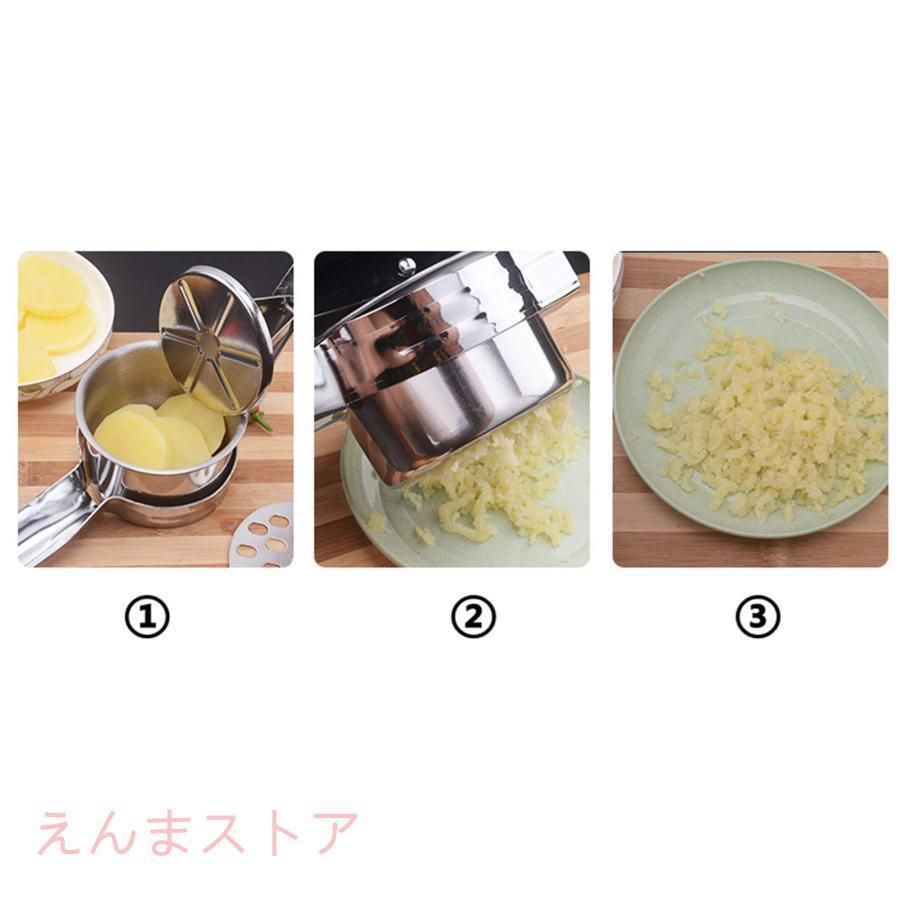 ①

②

③

えんまストア