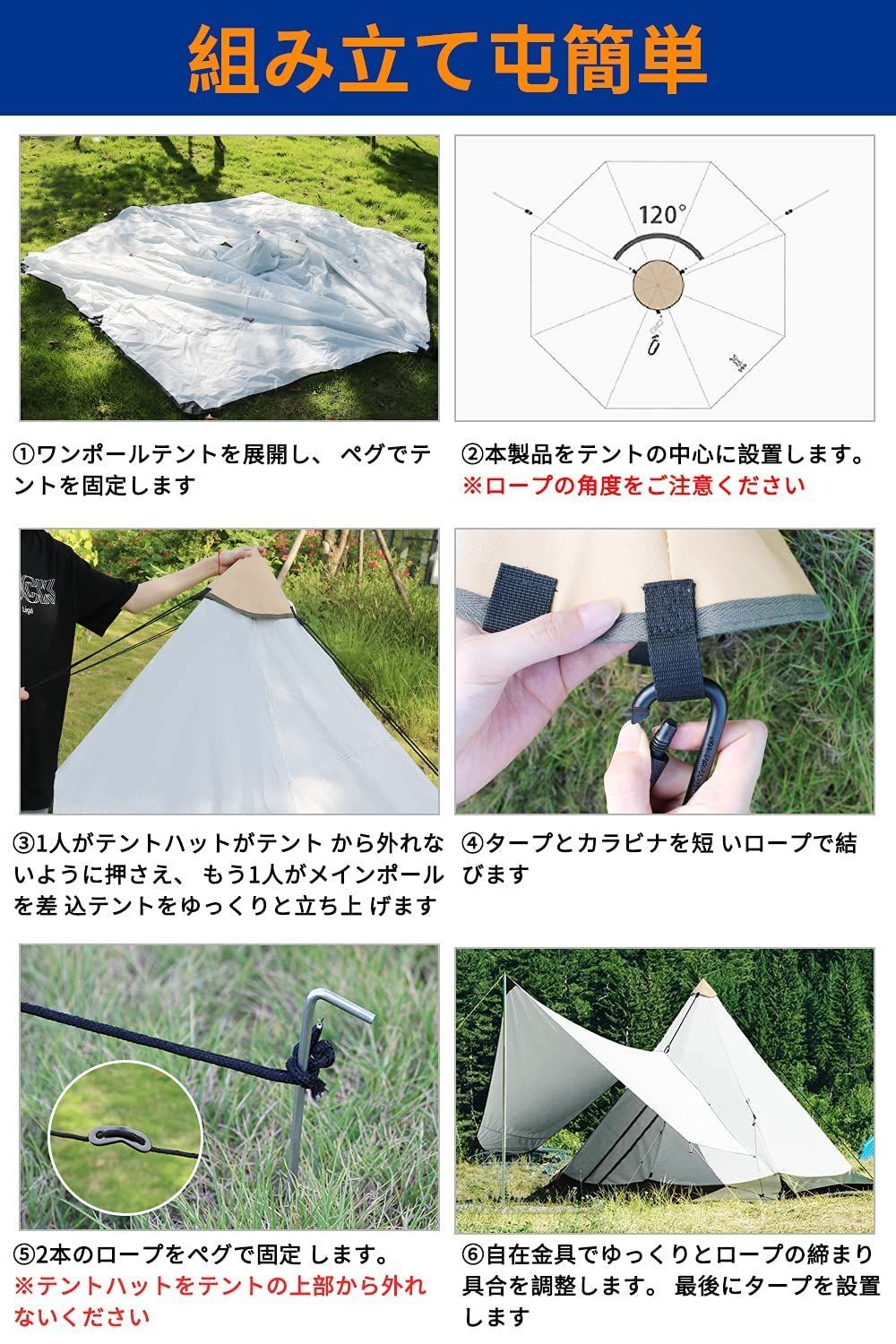 組み立て屯簡単

120°

①ワンポールテントを展開し、 ペグでテントを固定します

②本製品をテントの中心に設置します。
※ロープの角度をご注意ください

③1人がテントハットがテント から外れないように押さえ、 もう1人がメインポールを差 込テントをゆっくりと立ち上 げます

④タープとカラビナを短 いロープで結びます

⑤2本のロープをペグで固定 します。
※テントハットをテントの上部から外れないください

⑥自在金具でゆっくりとロープの締まり具合を調整します。 最後にタープを設置します