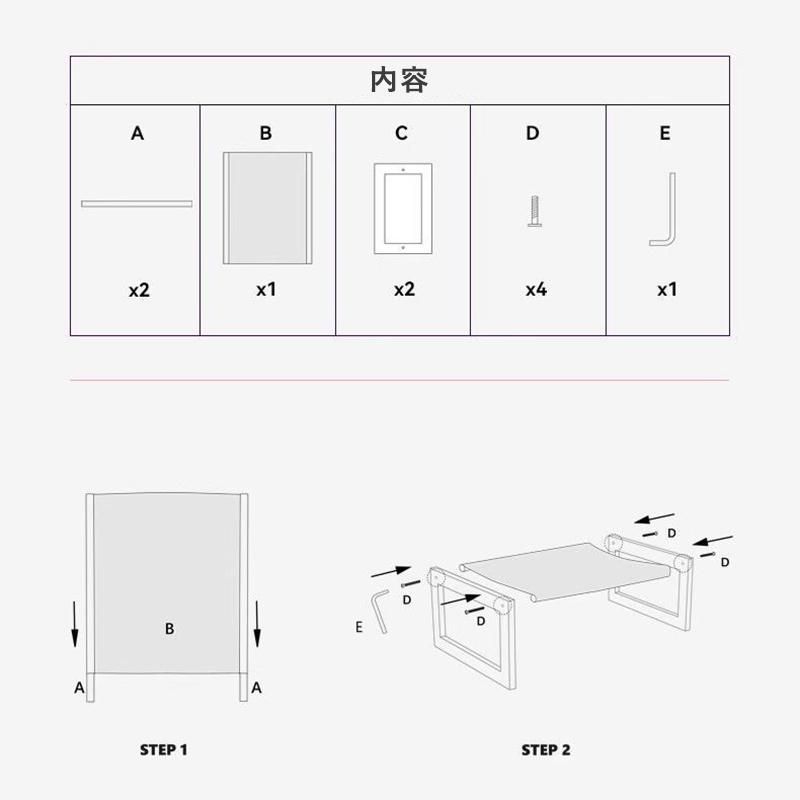 | 内容 | | | | |
|---|---|---|---|---|
| A | B | C | D | E |
| x2 | x1 | x2 | x4 | x1 |

B
A
A
STEP 1

D
D
D
D
E
STEP 2