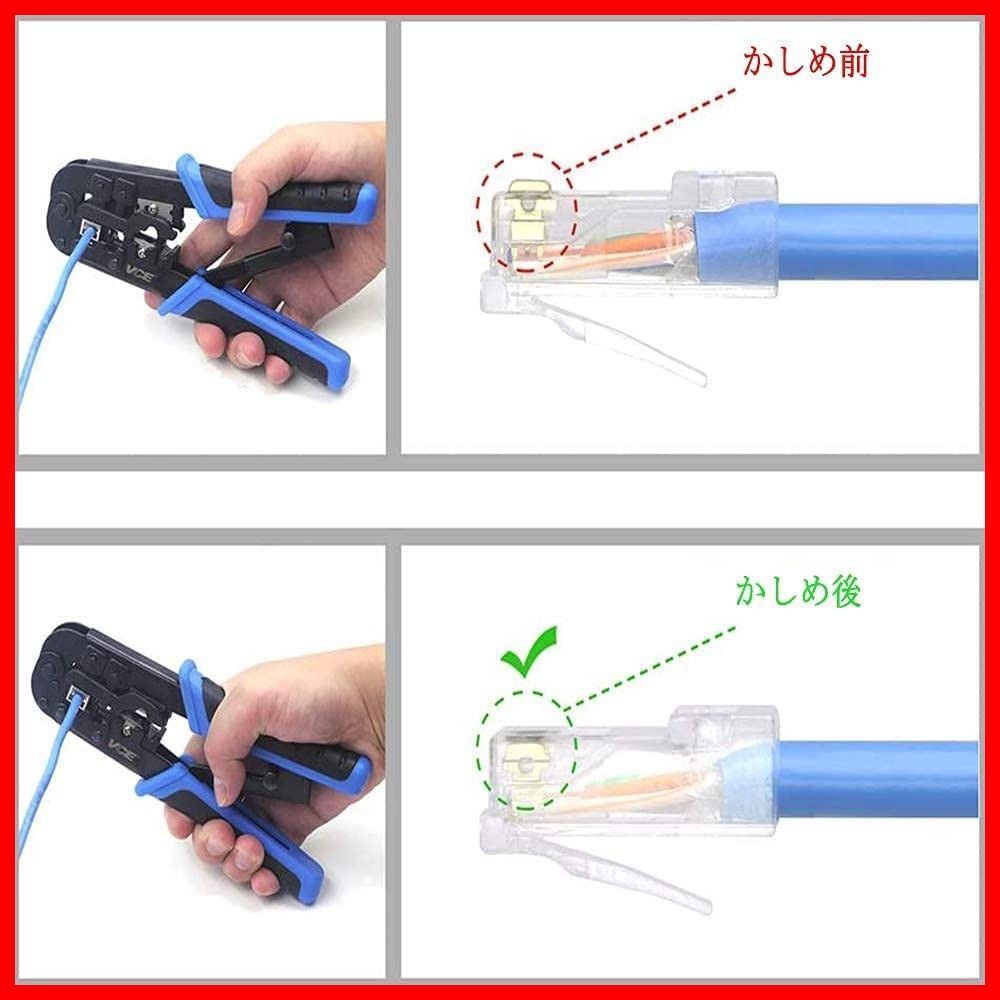 VCE

かしめ前

VCE

かしめ後