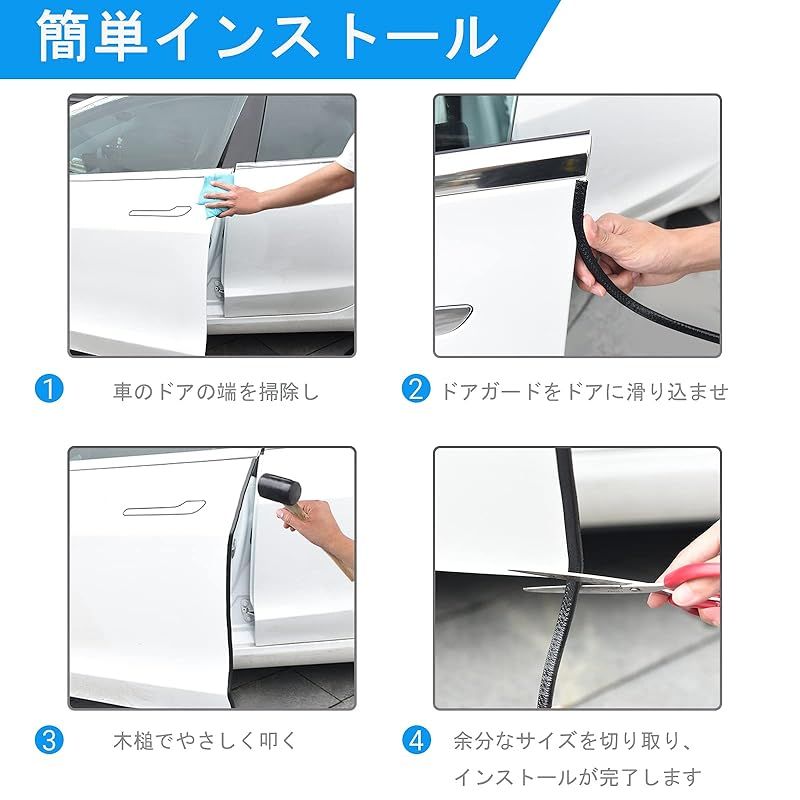 簡単インストール

1 車のドアの端を掃除し

2 ドアガードをドアに滑り込ませ

3 木槌でやさしく叩く

4 余分なサイズを切り取り、インストールが完了します