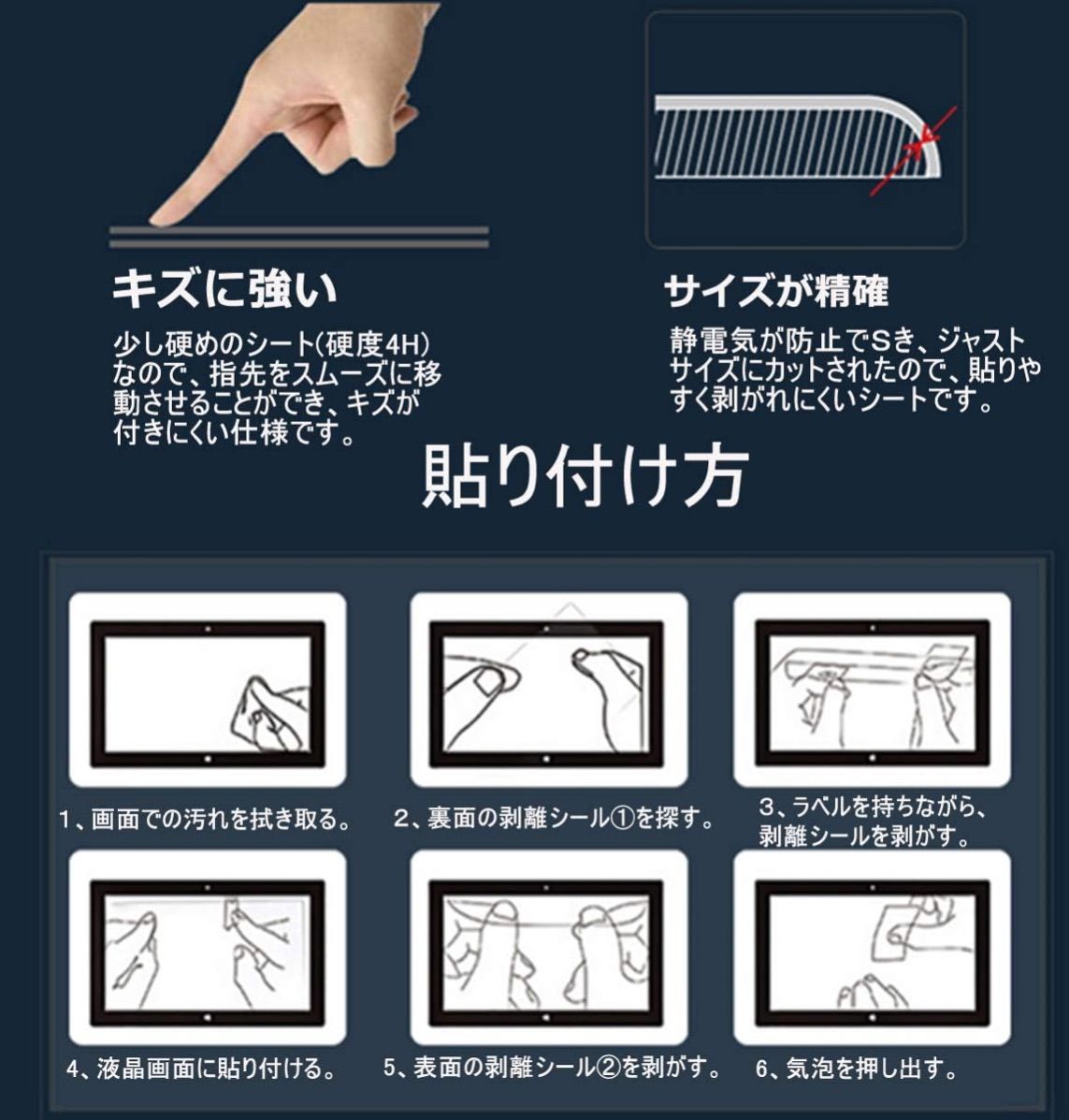 キズに強い

少し硬めのシート(硬度4H)なので、指先をスムーズに移動させることができ、キズが付きにくい仕様です。

サイズが精確

静電気が防止でSき、ジャストサイズにカットされたので、貼りやすく剥がれにくいシートです。

貼り付け方

1、画面での汚れを拭き取る。

2、裏面の剥離シール①を探す。

3、ラベルを持ちながら、剥離シールを剥がす。

4、液晶画面に貼り付ける。

5、表面の剥離シール②を剥がす。

6、気泡を押し出す。