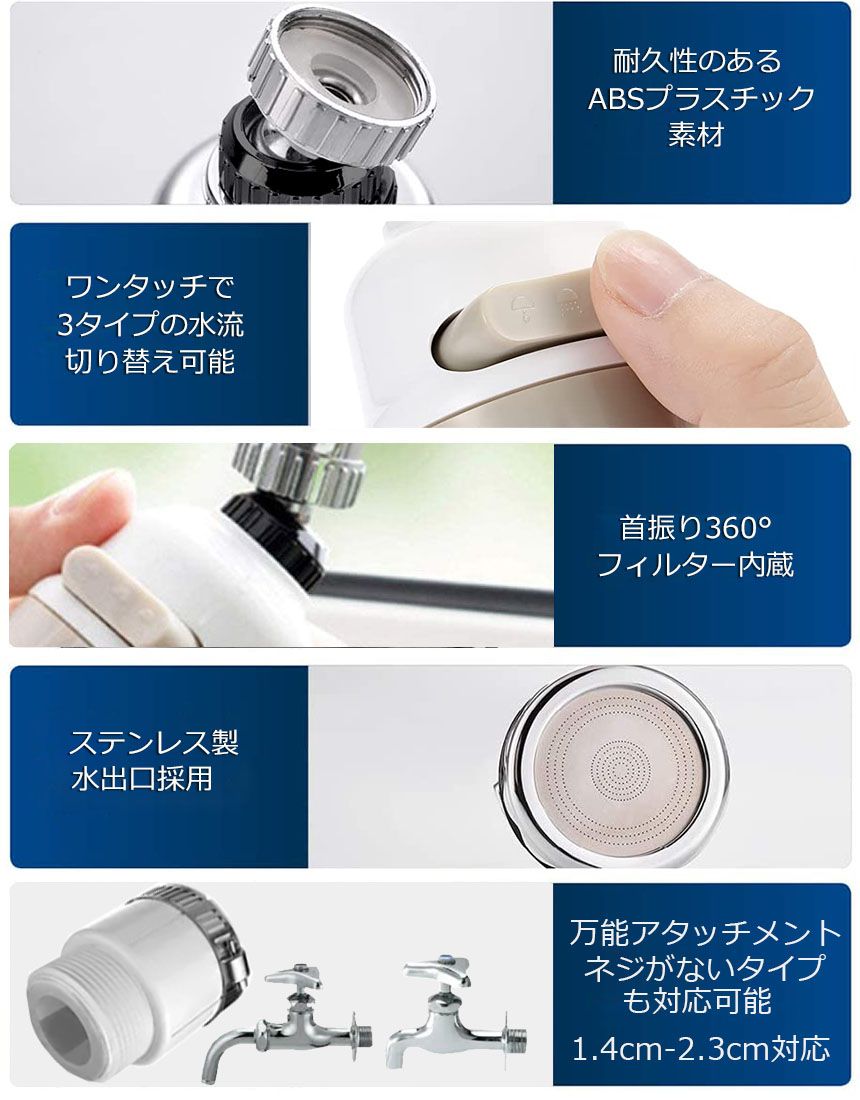 耐久性のある
ABSプラスチック
素材

ワンタッチで
3タイプの水流
切り替え可能

首振り360°
フィルター内蔵

ステンレス製
水出口採用

万能アタッチメント
ネジがないタイプ
も対応可能
1.4cm-2.3cm対応