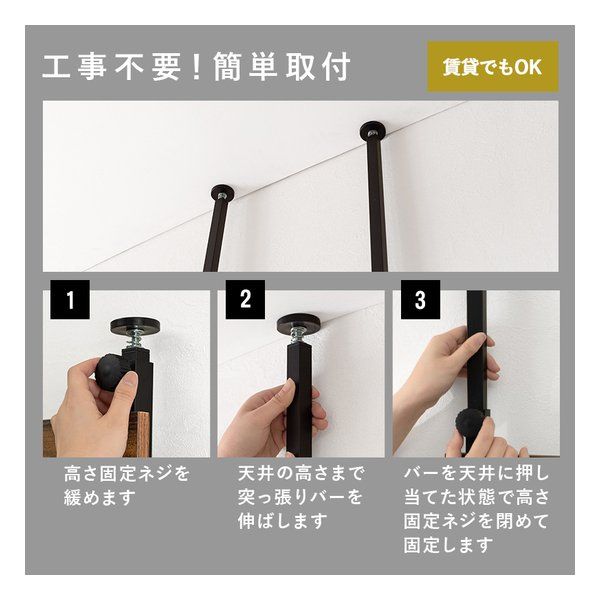 工事不要！簡単取付

賃貸でもOK

1

高さ固定ネジを緩めます

2

天井の高さまで突っ張りバーを伸ばします

3

バーを天井に押し当てた状態で高さ固定ネジを閉めて固定します