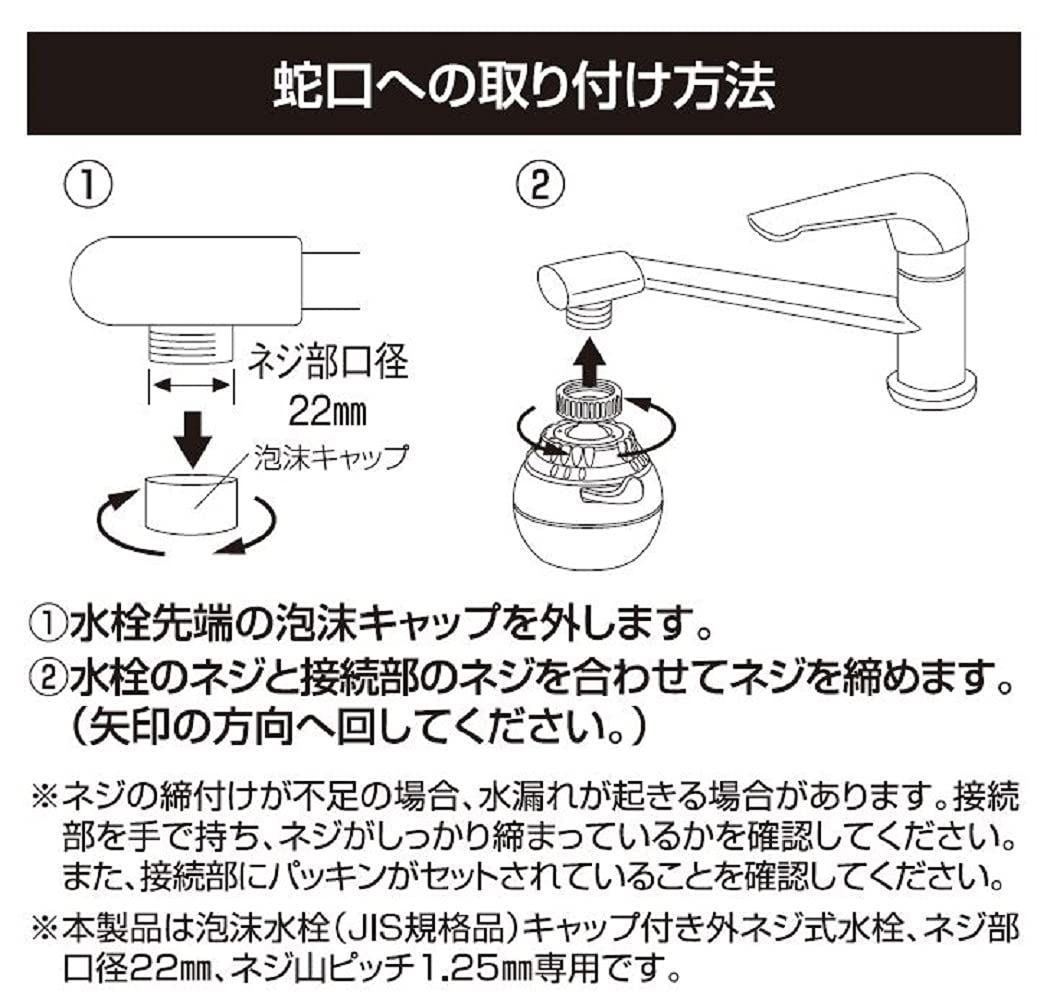 蛇口への取り付け方法

①

ネジ部口径
22㎜

泡沫キャップ

②

①水栓先端の泡沫キャップを外します。
②水栓のネジと接続部のネジを合わせてネジを締めます。
（矢印の方向へ回してください。）

※ネジの締付けが不足の場合、水漏れが起きる場合があります。接続部を手で持ち、ネジがしっかり締まっているかを確認してください。また、接続部にパッキンがセットされていることを確認してください。

※本製品は泡沫水栓（JIS規格品）キャップ付き外ネジ式水栓、ネジ部口径22㎜、ネジ山ピッチ1.25㎜専用です。