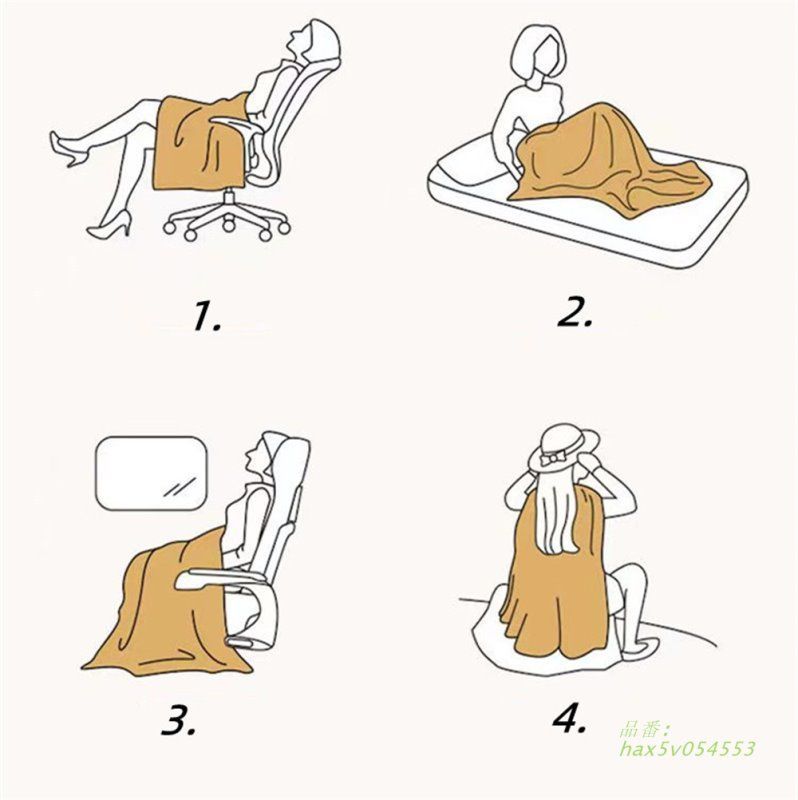 1.

2.

3.

4.

品番：
hax5v054553