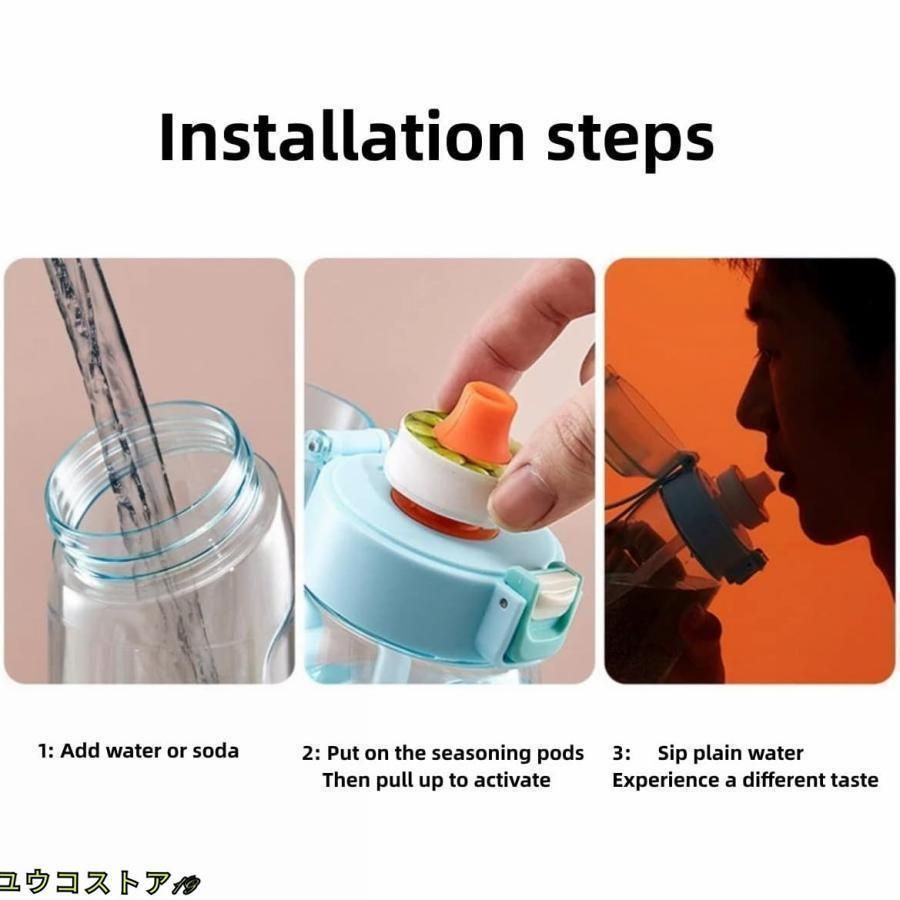 Installation steps

1: Add water or soda

2: Put on the seasoning pods
Then pull up to activate

3: Sip plain water
Experience a different taste

ユウコストア