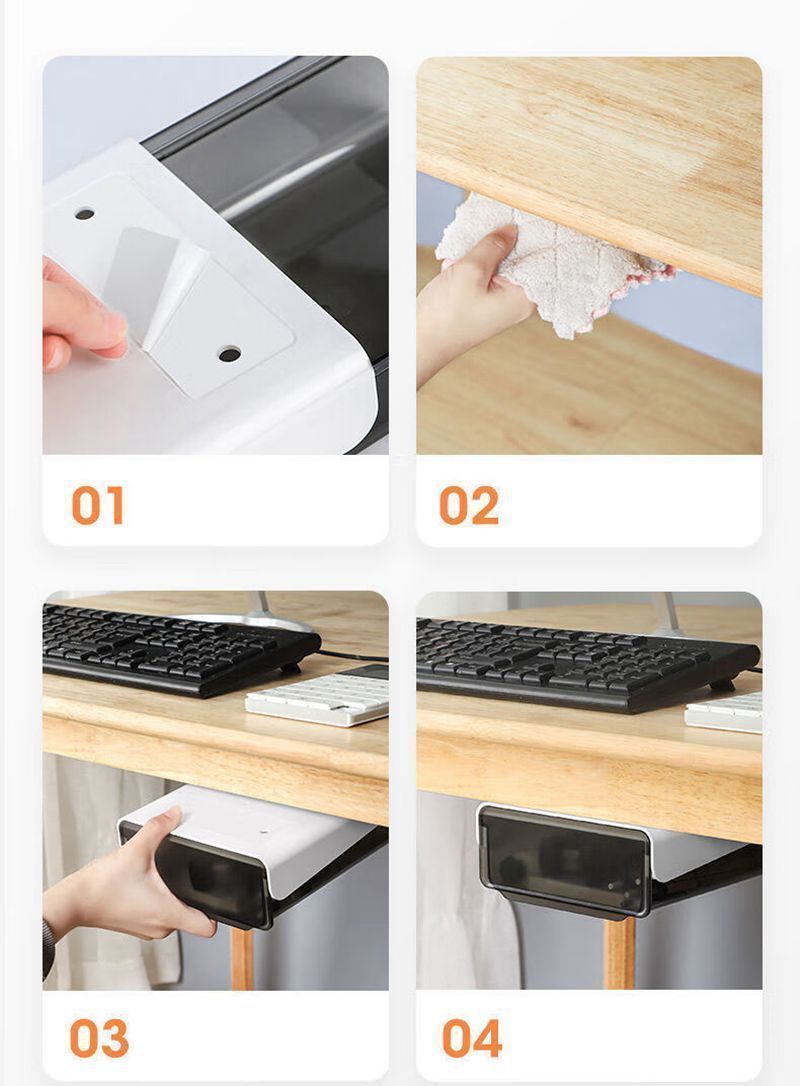 01

02

03

04