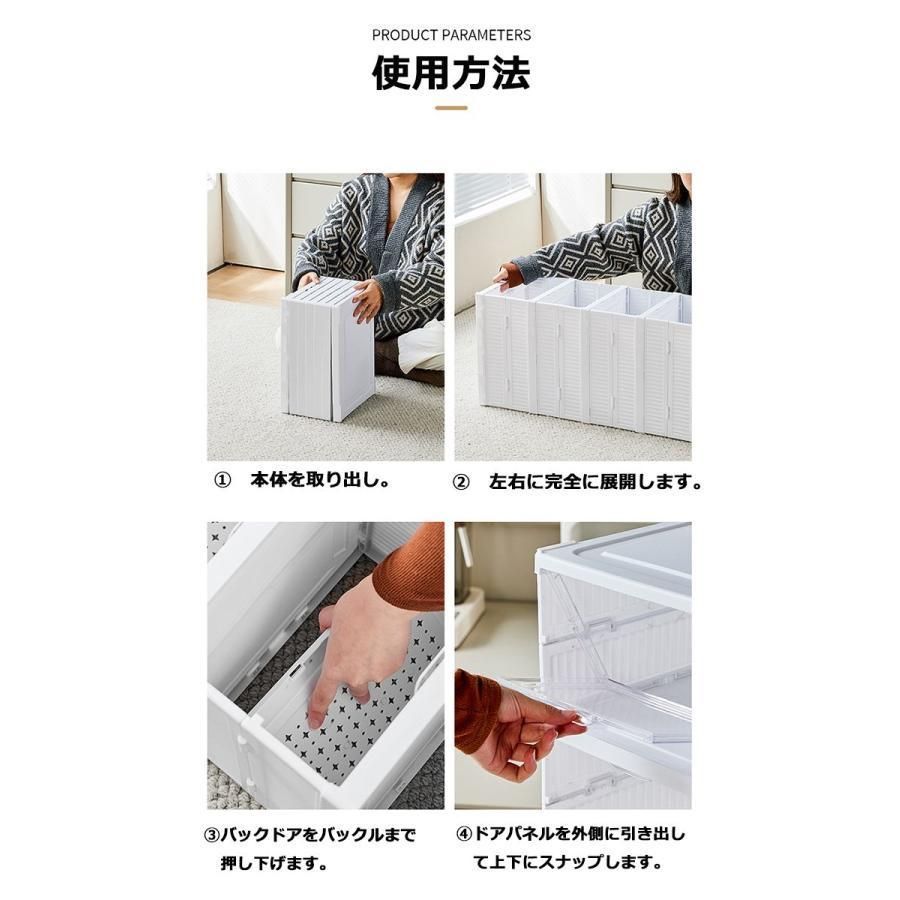 PRODUCT PARAMETERS

使用方法

① 本体を取り出し。

② 左右に完全に展開します。

③バックドアをバックルまで押し下げます。

④ドアパネルを外側に引き出して上下にスナップします。