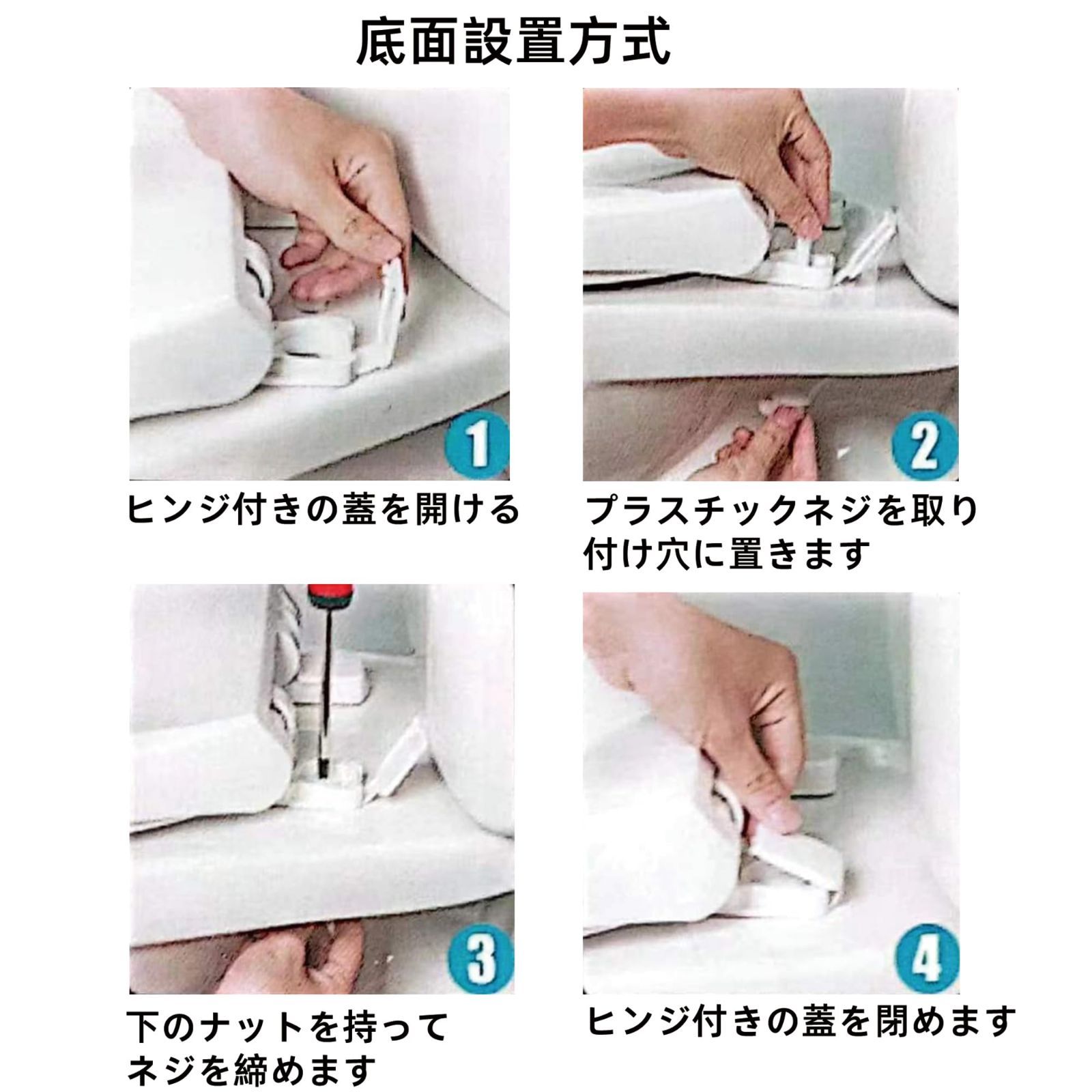 底面設置方式

1

ヒンジ付きの蓋を開ける

2

プラスチックネジを取り付け穴に置きます

3

下のナットを持ってネジを締めます

4

ヒンジ付きの蓋を閉めます